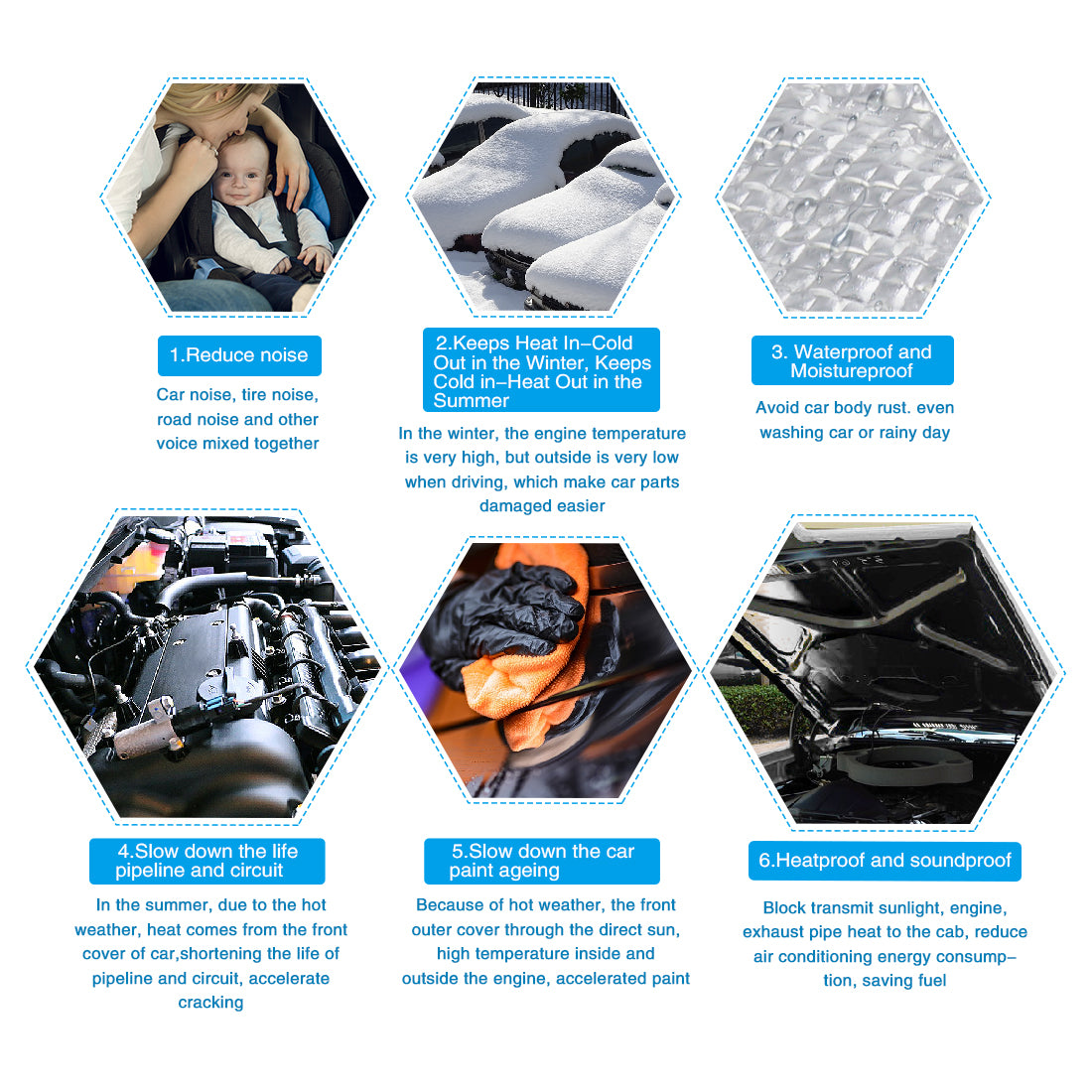 1.Reduce noise

Car noise, tire noise, road noise and other voice mixed together

2.Keeps Heat In–Cold Out in the Winter, Keeps Cold in–Heat Out in the Summer

In the winter, the engine temperature is very high, but outside is very low when driving, which make car parts damaged easier

3. Waterproof and Moistureproof

Avoid car body rust. even washing car or rainy day

4.Slow down the life pipeline and circuit

In the summer, due to the hot weather, heat comes from the front cover of car,shortening the life of pipeline and circuit, accelerate cracking

5.Slow down the car paint ageing

Because of hot weather, the front outer cover through the direct sun, high temperature inside and outside the engine, accelerated paint

6.Heatproof and soundproof

Block transmit sunlight, engine, exhaust pipe heat to the cab, reduce air conditioning energy consumption, saving fuel