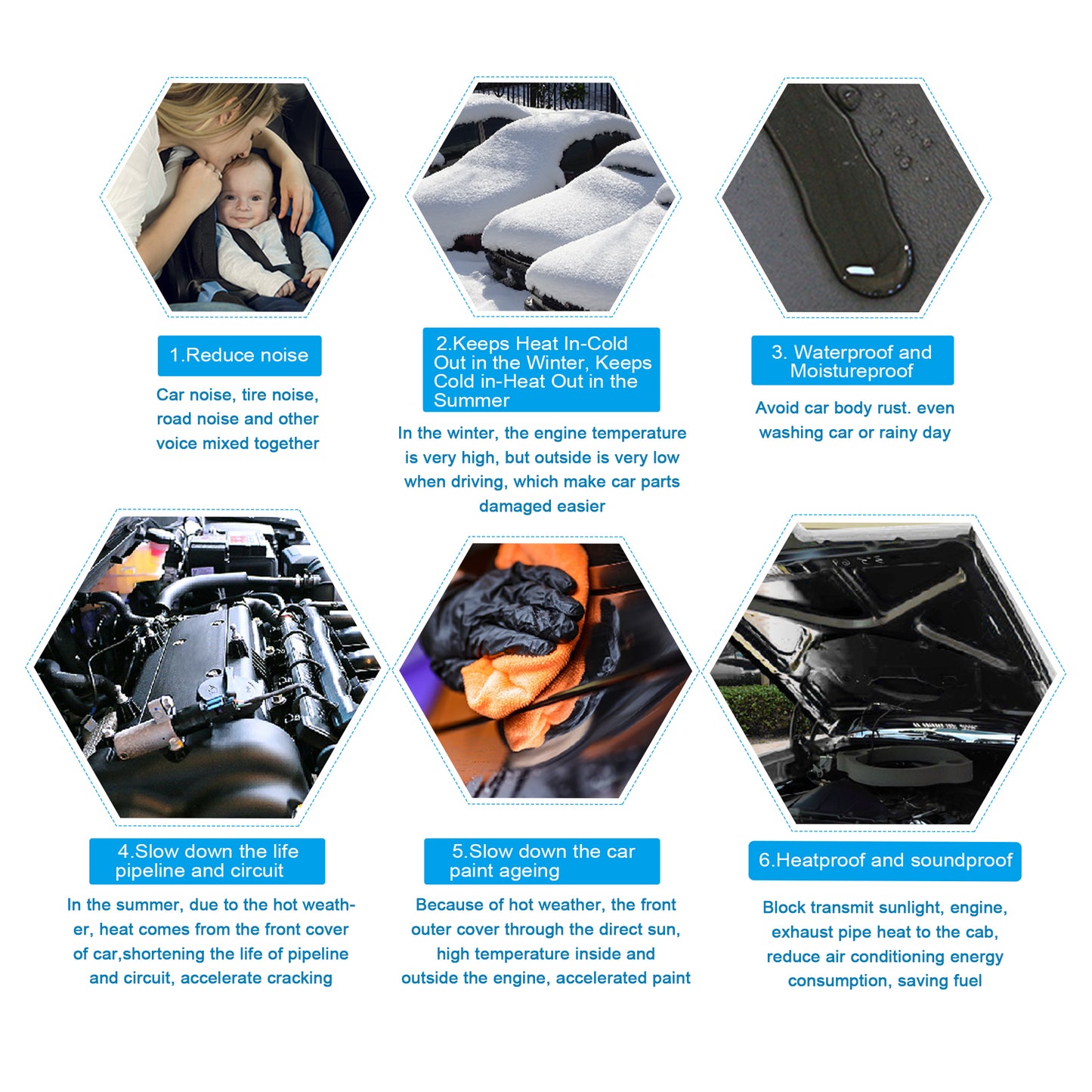 1.Reduce noise

Car noise, tire noise, road noise and other voice mixed together

2.Keeps Heat In-Cold Out in the Winter, Keeps Cold in-Heat Out in the Summer

In the winter, the engine temperature is very high, but outside is very low when driving, which make car parts damaged easier

3. Waterproof and Moistureproof

Avoid car body rust. even washing car or rainy day

4.Slow down the life pipeline and circuit

In the summer, due to the hot weather, heat comes from the front cover of car,shortening the life of pipeline and circuit, accelerate cracking

5.Slow down the car paint ageing

Because of hot weather, the front outer cover through the direct sun, high temperature inside and outside the engine, accelerated paint

6.Heatproof and soundproof

Block transmit sunlight, engine, exhaust pipe heat to the cab, reduce air conditioning energy consumption, saving fuel