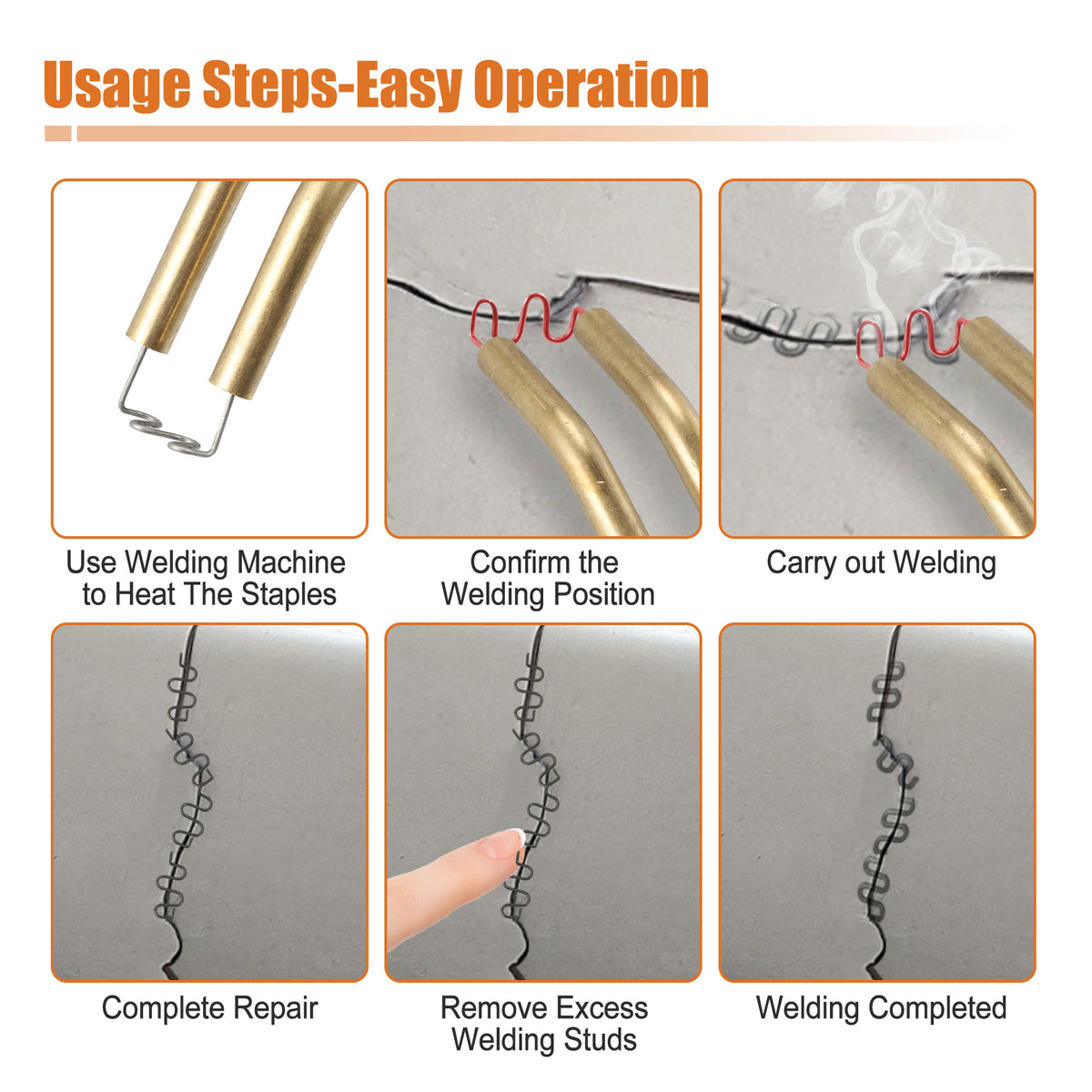 Usage Steps-Easy Operation

Use Welding Machine to Heat The Staples

Confirm the Welding Position

Carry out Welding

Complete Repair

Remove Excess Welding Studs

Welding Completed