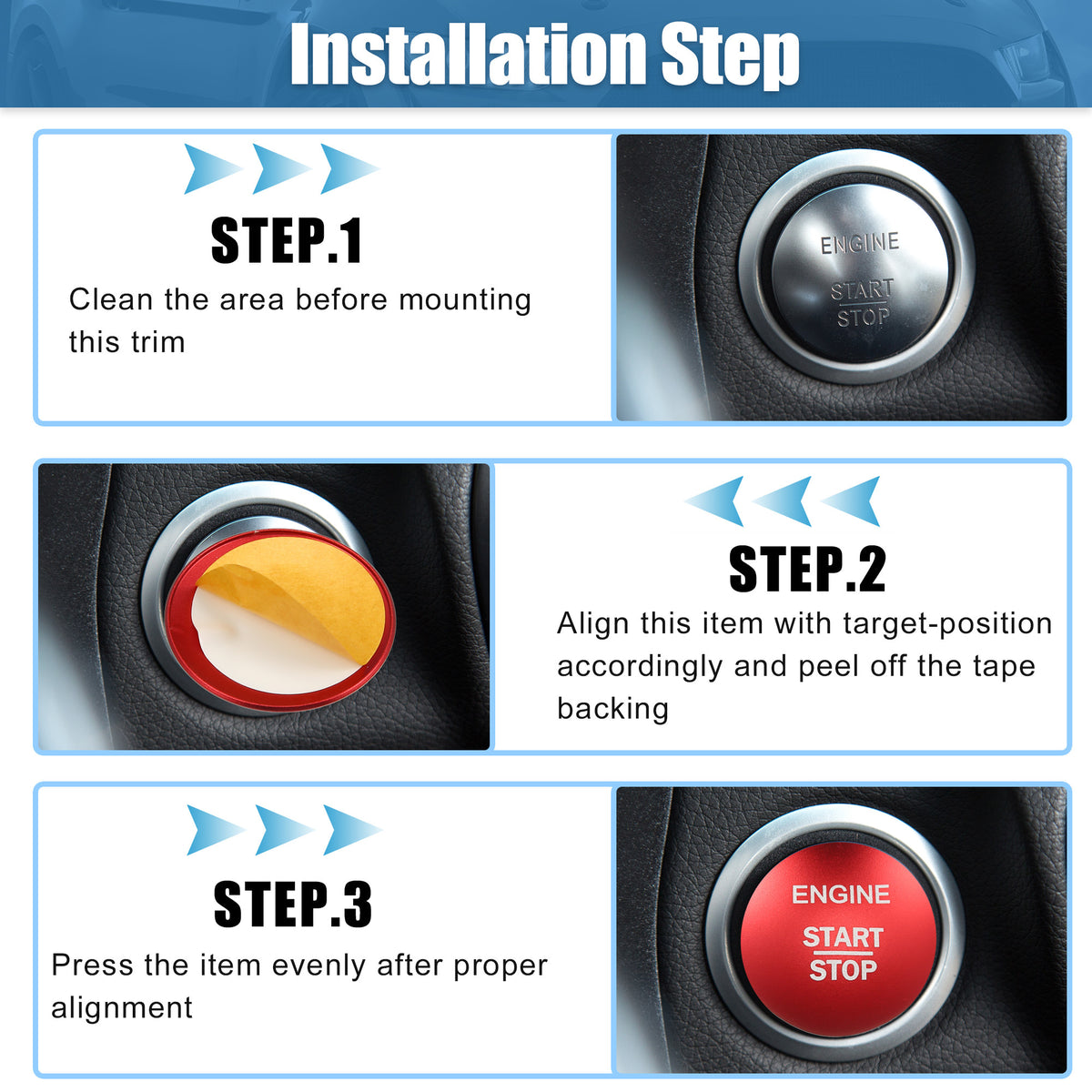 Installation Step

STEP.1
Clean the area before mounting this trim

ENGINE
START
STOP

STEP.2
Align this item with target-position accordingly and peel off the tape backing

STEP.3
Press the item evenly after proper alignment

ENGINE
START
STOP