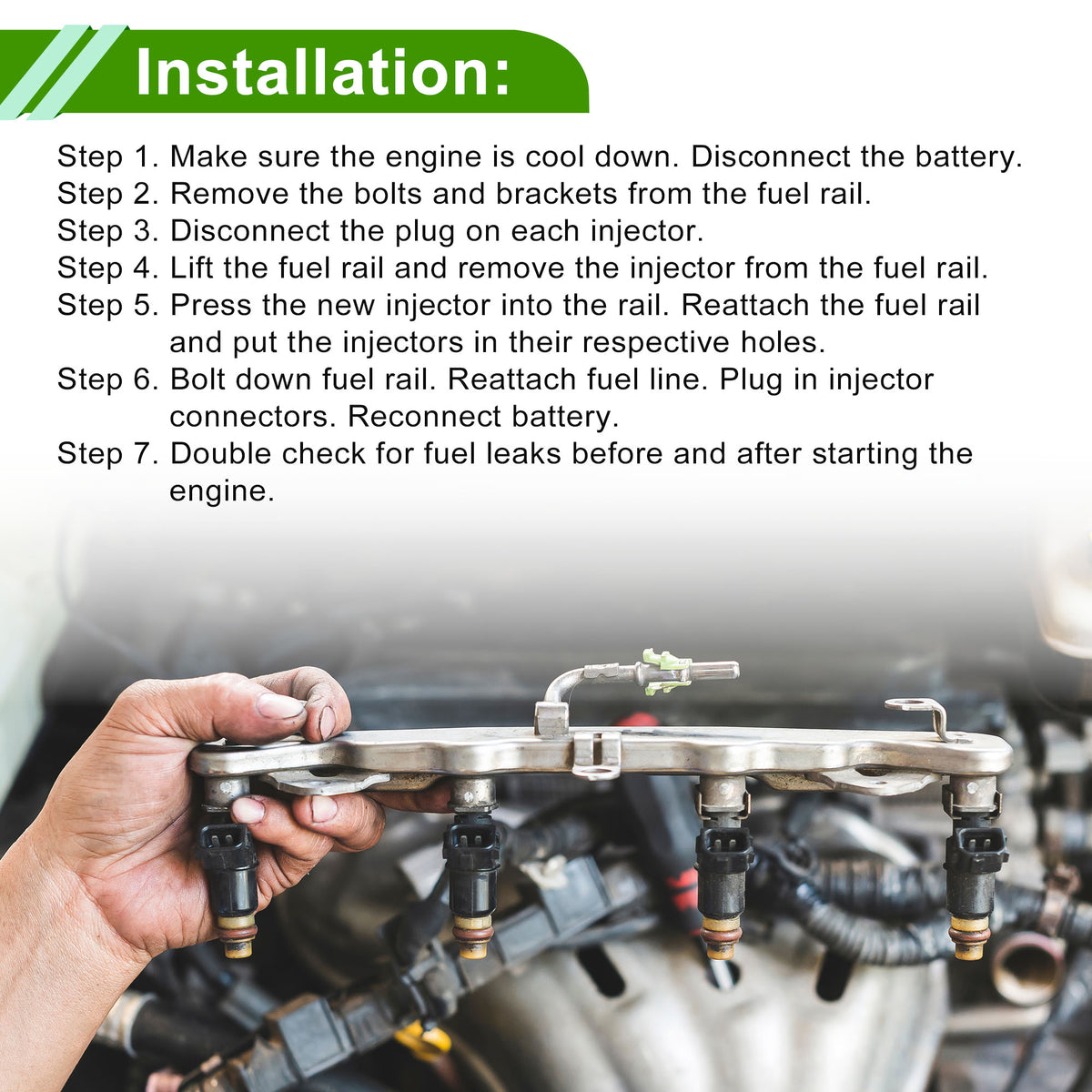 Installation:

Step 1. Make sure the engine is cool down. Disconnect the battery.
Step 2. Remove the bolts and brackets from the fuel rail.
Step 3. Disconnect the plug on each injector.
Step 4. Lift the fuel rail and remove the injector from the fuel rail.
Step 5. Press the new injector into the rail. Reattach the fuel rail and put the injectors in their respective holes.
Step 6. Bolt down fuel rail. Reattach fuel line. Plug in injector connectors. Reconnect battery.
Step 7. Double check for fuel leaks before and after starting the engine.