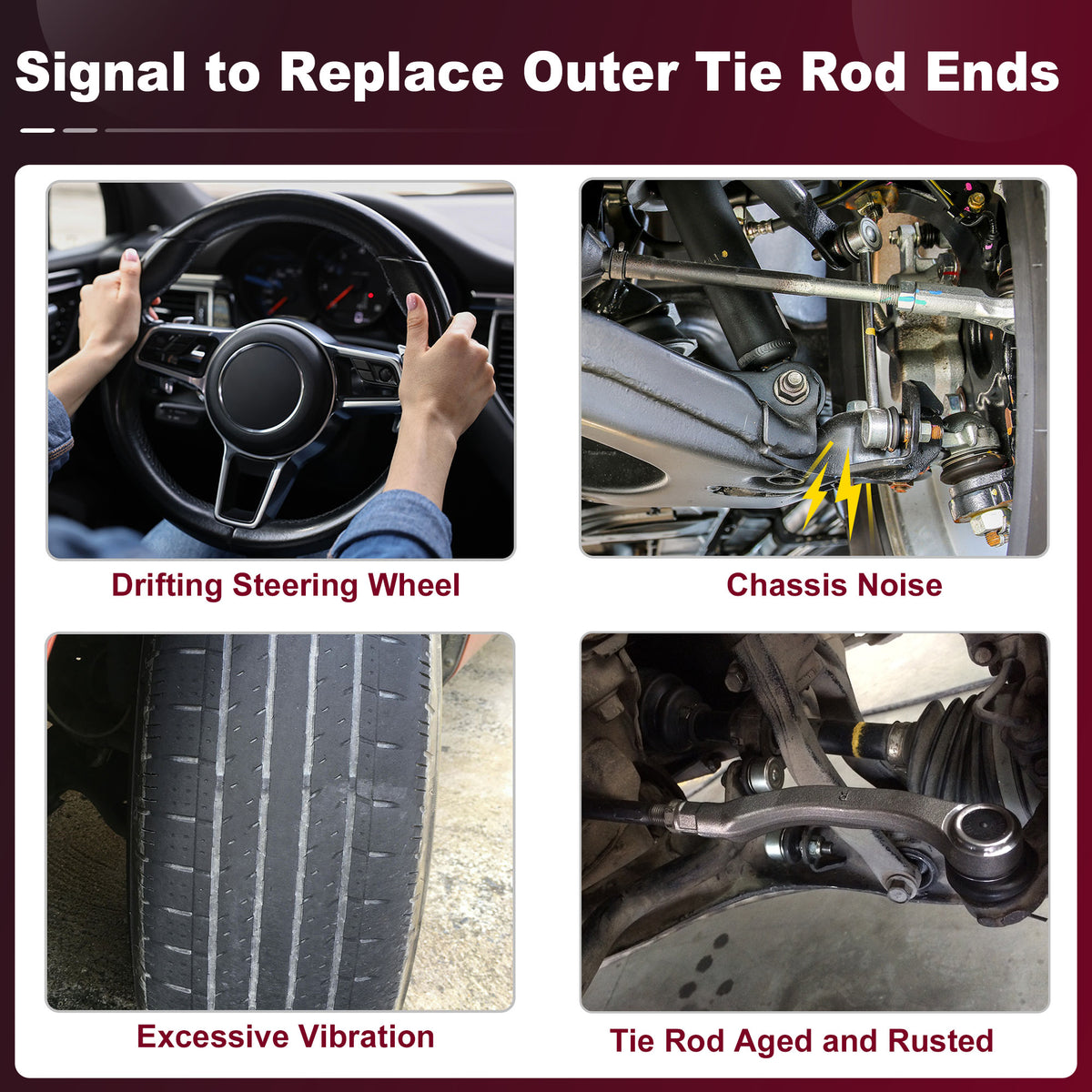 Signal to Replace Outer Tie Rod Ends

Drifting Steering Wheel

Chassis Noise

Excessive Vibration

Tie Rod Aged and Rusted