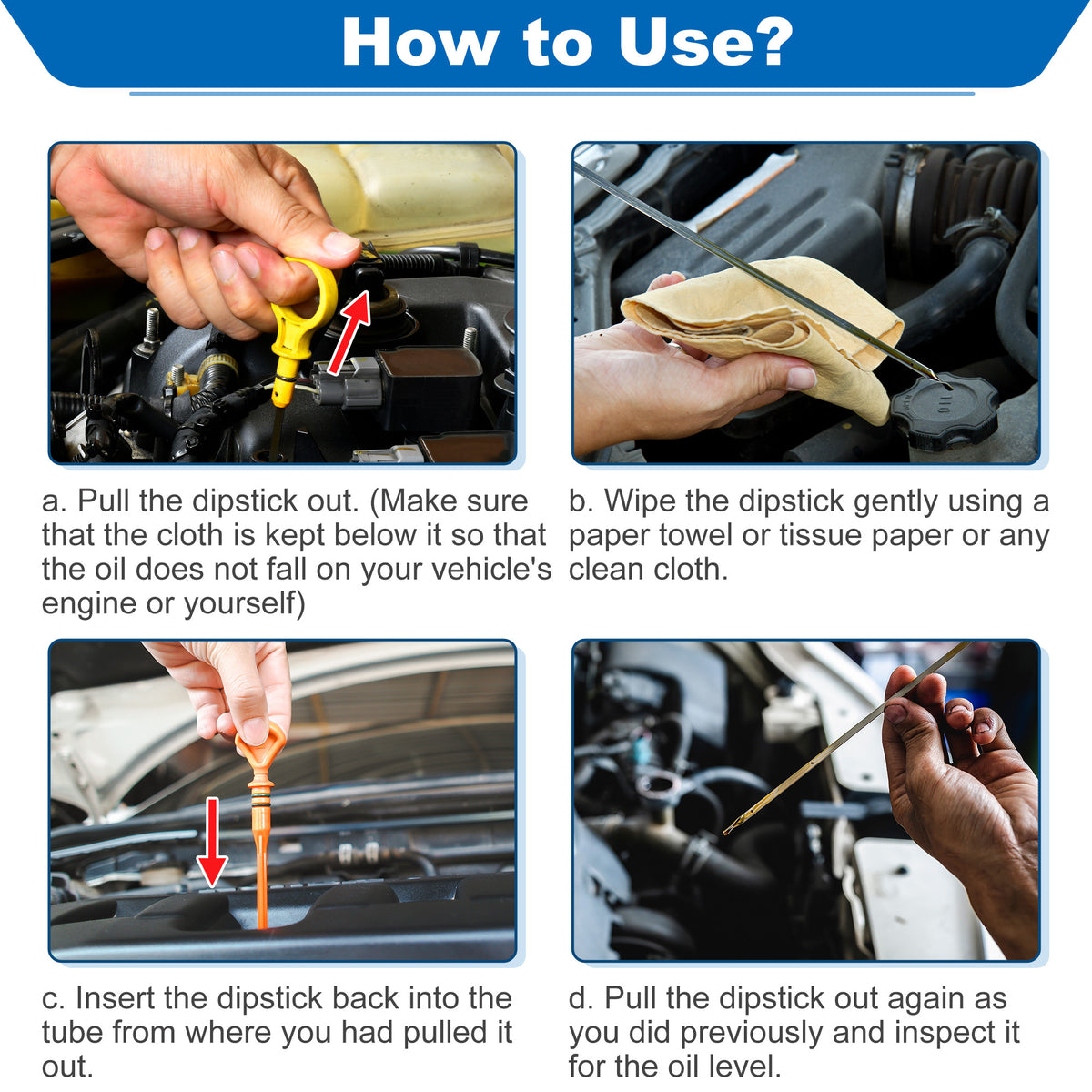 How to Use?

a. Pull the dipstick out. (Make sure that the cloth is kept below it so that the oil does not fall on your vehicle's engine or yourself)

b. Wipe the dipstick gently using a paper towel or tissue paper or any clean cloth.

c. Insert the dipstick back into the tube from where you had pulled it out.

d. Pull the dipstick out again as you did previously and inspect it for the oil level.