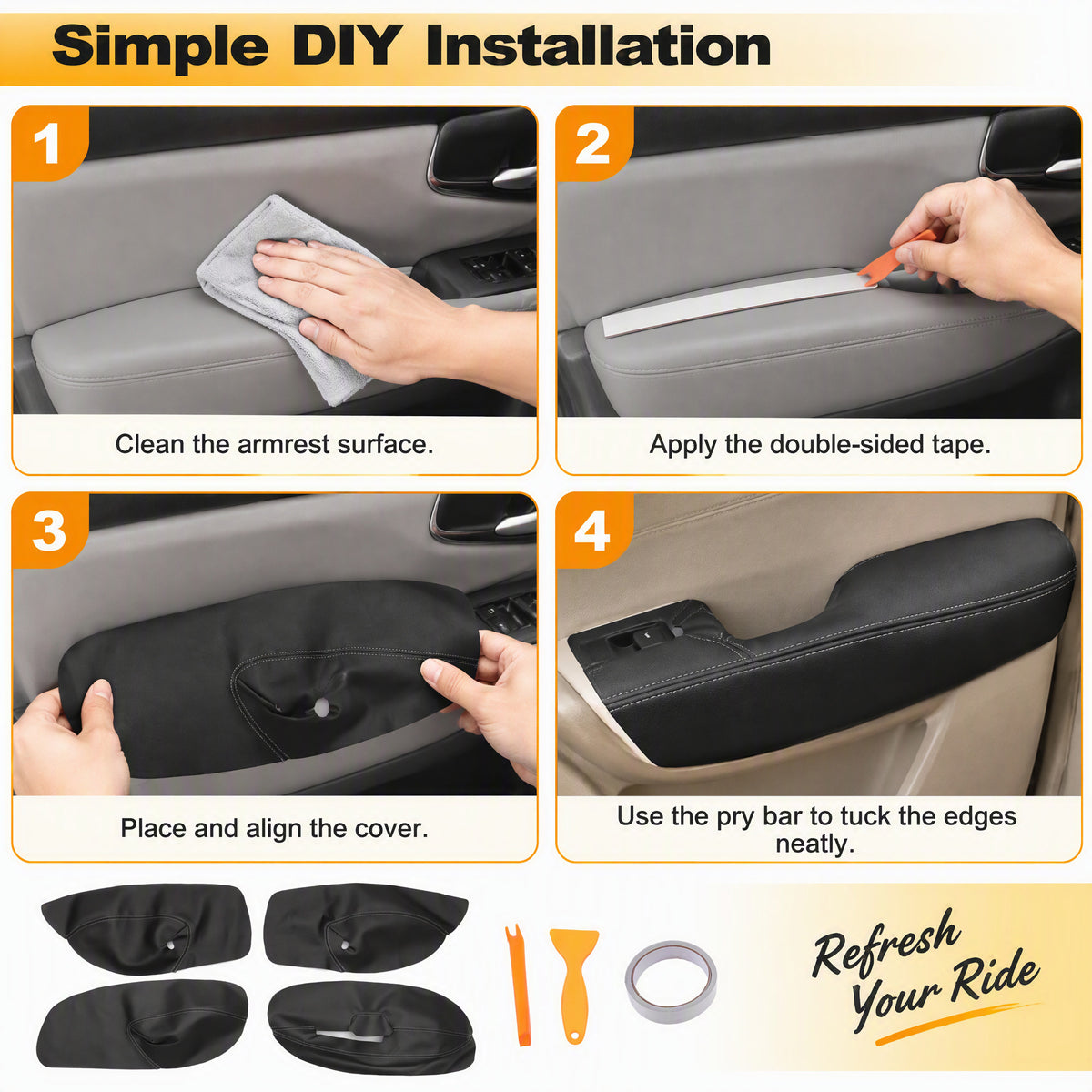 Simple DIY Installation

1

Clean the armrest surface.

2

Apply the double-sided tape.

3

Place and align the cover.

4

Use the pry bar to tuck the edges neatly.

Refresh Your Ride