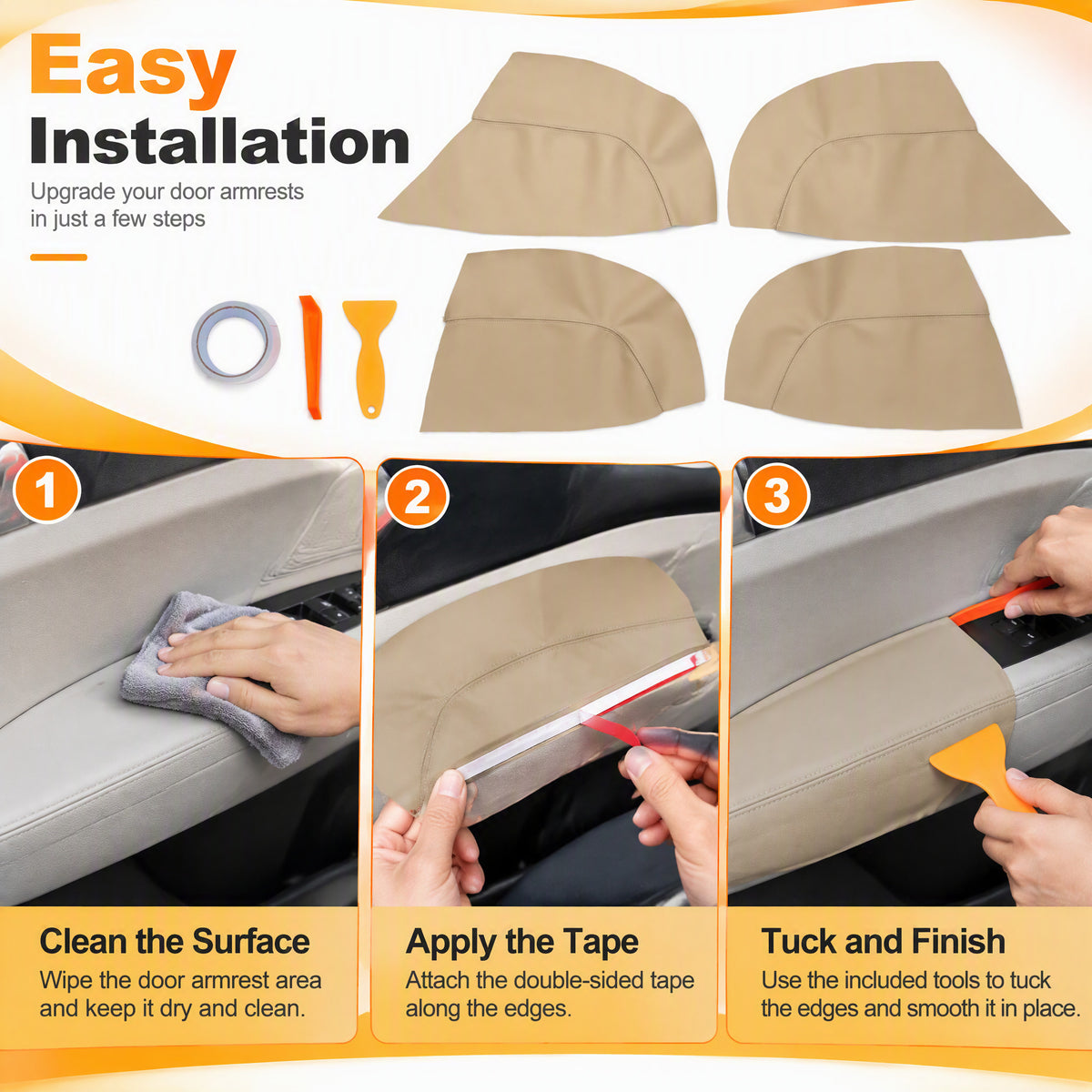 Easy Installation

Upgrade your door armrests in just a few steps

1

Clean the Surface

Wipe the door armrest area and keep it dry and clean.

2

Apply the Tape

Attach the double-sided tape along the edges.

3

Tuck and Finish

Use the included tools to tuck the edges and smooth it in place.