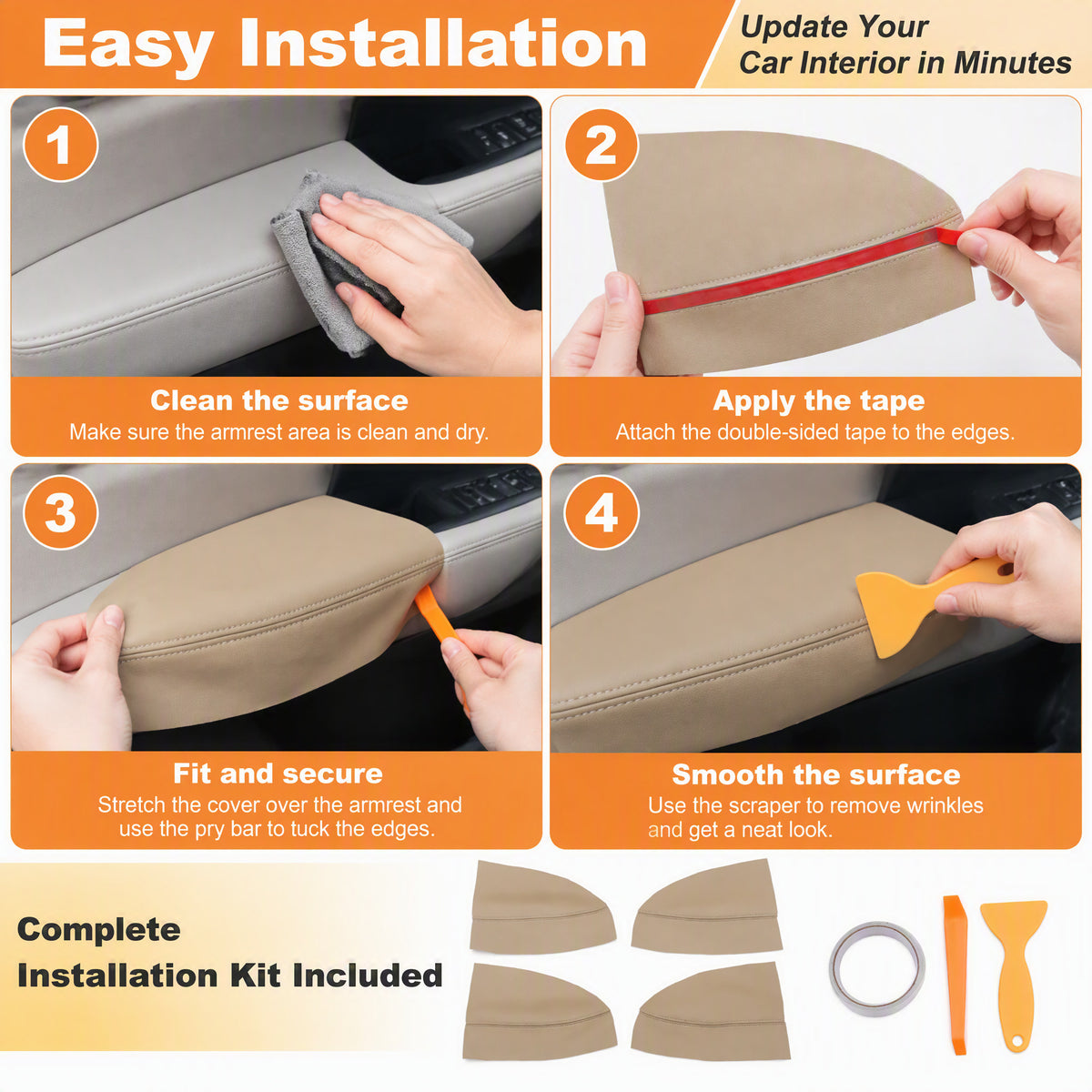 Easy Installation

Update Your
Car Interior in Minutes

1

Clean the surface
Make sure the armrest area is clean and dry.

2

Apply the tape
Attach the double-sided tape to the edges.

3

Fit and secure
Stretch the cover over the armrest and use the pry bar to tuck the edges.

4

Smooth the surface
Use the scraper to remove wrinkles and get a neat look.

Complete
Installation Kit Included