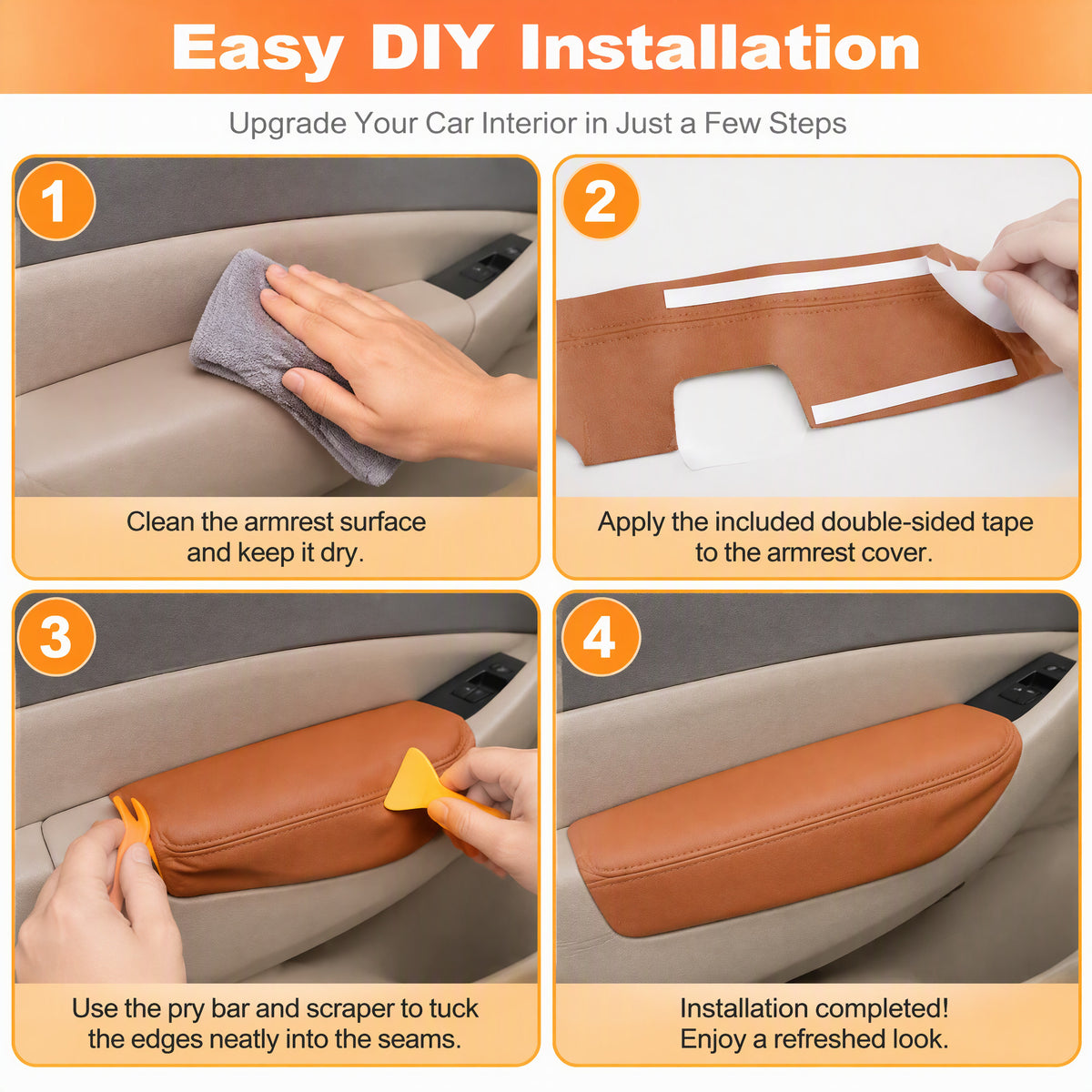 Easy DIY Installation

Upgrade Your Car Interior in Just a Few Steps

1

Clean the armrest surface and keep it dry.

2

Apply the included double-sided tape to the armrest cover.

3

Use the pry bar and scraper to tuck the edges neatly into the seams.

4

Installation completed! Enjoy a refreshed look.