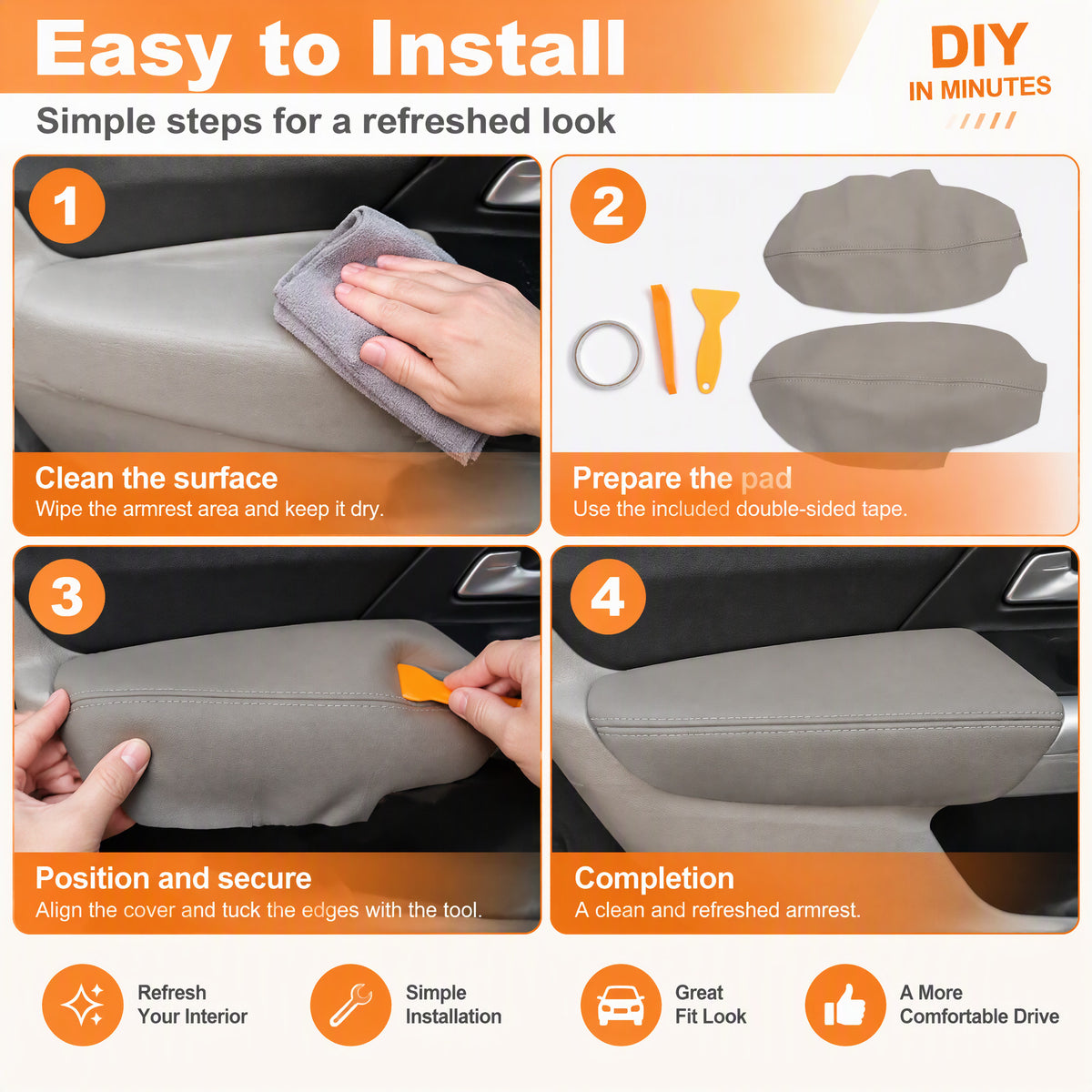 Easy to Install

DIY
IN MINUTES

Simple steps for a refreshed look

1

Clean the surface
Wipe the armrest area and keep it dry.

2

Prepare the pad
Use the included double-sided tape.

3

Position and secure
Align the cover and tuck the edges with the tool.

4

Completion
A clean and refreshed armrest.

Refresh
Your Interior

Simple
Installation

Great
Fit Look

A More
Comfortable Drive