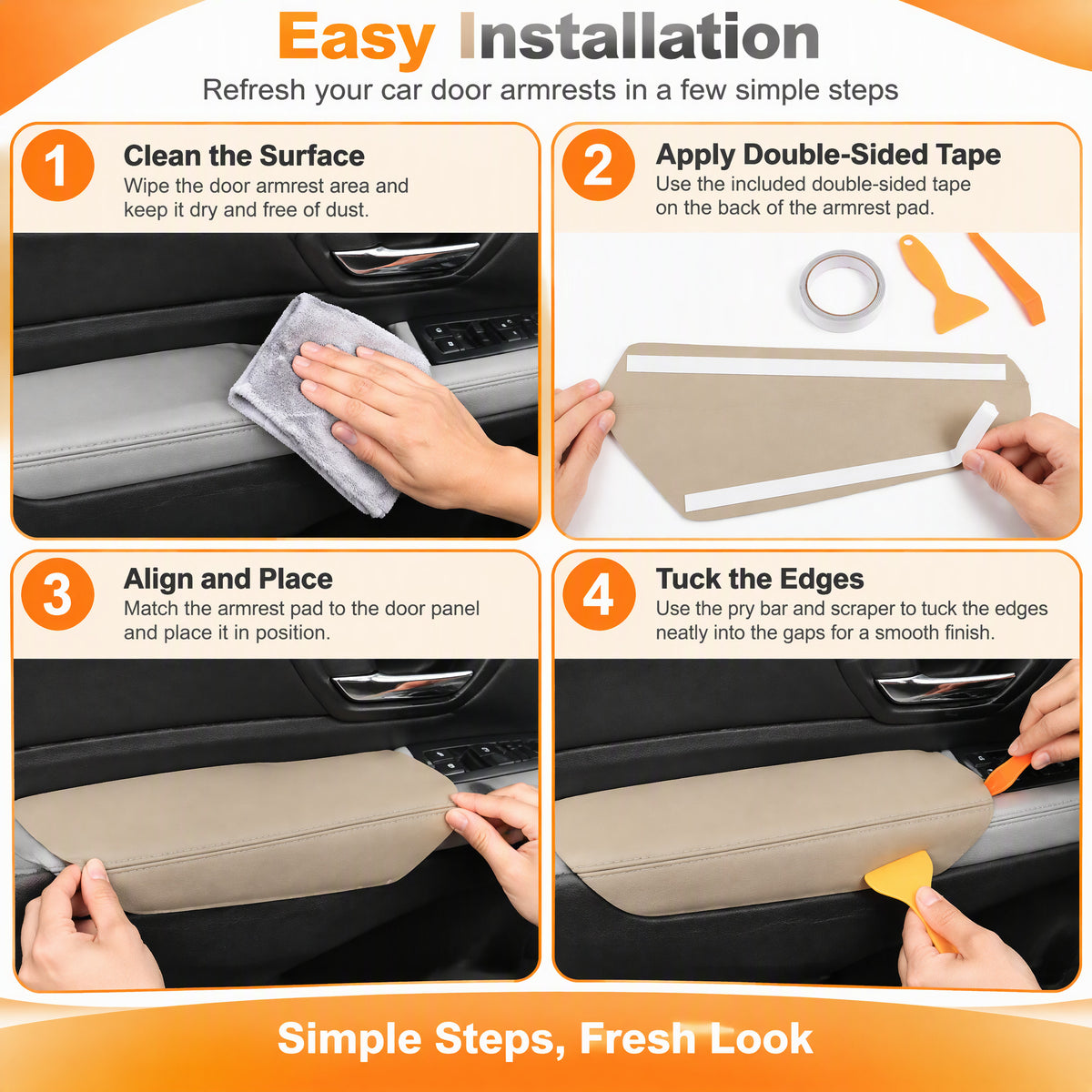 Easy Installation

Refresh your car door armrests in a few simple steps

1

Clean the Surface

Wipe the door armrest area and keep it dry and free of dust.

2

Apply Double-Sided Tape

Use the included double-sided tape on the back of the armrest pad.

3

Align and Place

Match the armrest pad to the door panel and place it in position.

4

Tuck the Edges

Use the pry bar and scraper to tuck the edges neatly into the gaps for a smooth finish.

Simple Steps, Fresh Look