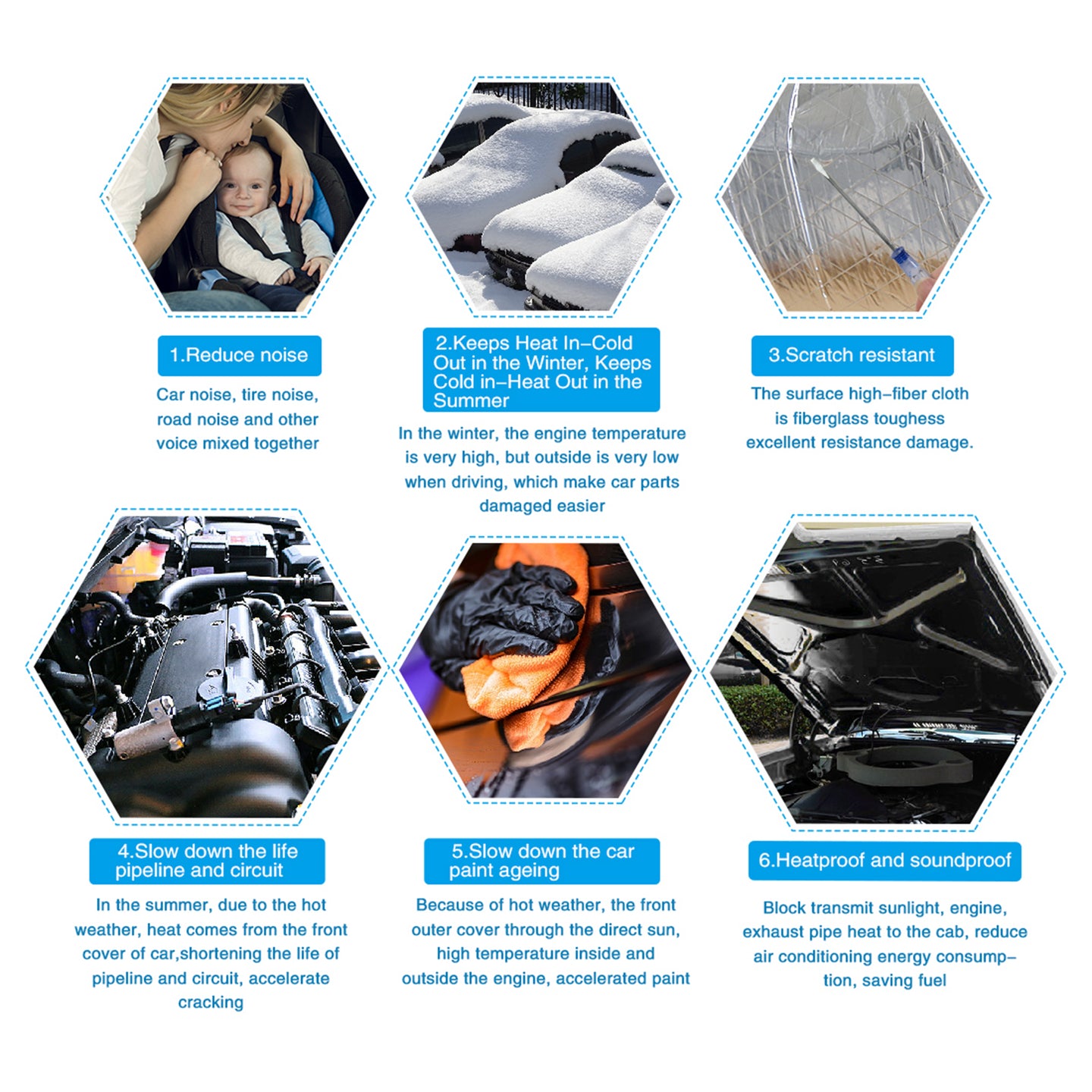 1.Reduce noise

Car noise, tire noise, road noise and other voice mixed together

2.Keeps Heat In–Cold Out in the Winter, Keeps Cold in–Heat Out in the Summer

In the winter, the engine temperature is very high, but outside is very low when driving, which make car parts damaged easier

3.Scratch resistant

The surface high–fiber cloth is fiberglass toughess excellent resistance damage.

4.Slow down the life pipeline and circuit

In the summer, due to the hot weather, heat comes from the front cover of car,shortening the life of pipeline and circuit, accelerate cracking

5.Slow down the car paint ageing

Because of hot weather, the front outer cover through the direct sun, high temperature inside and outside the engine, accelerated paint

6.Heatproof and soundproof

Block transmit sunlight, engine, exhaust pipe heat to the cab, reduce air conditioning energy consumption, saving fuel