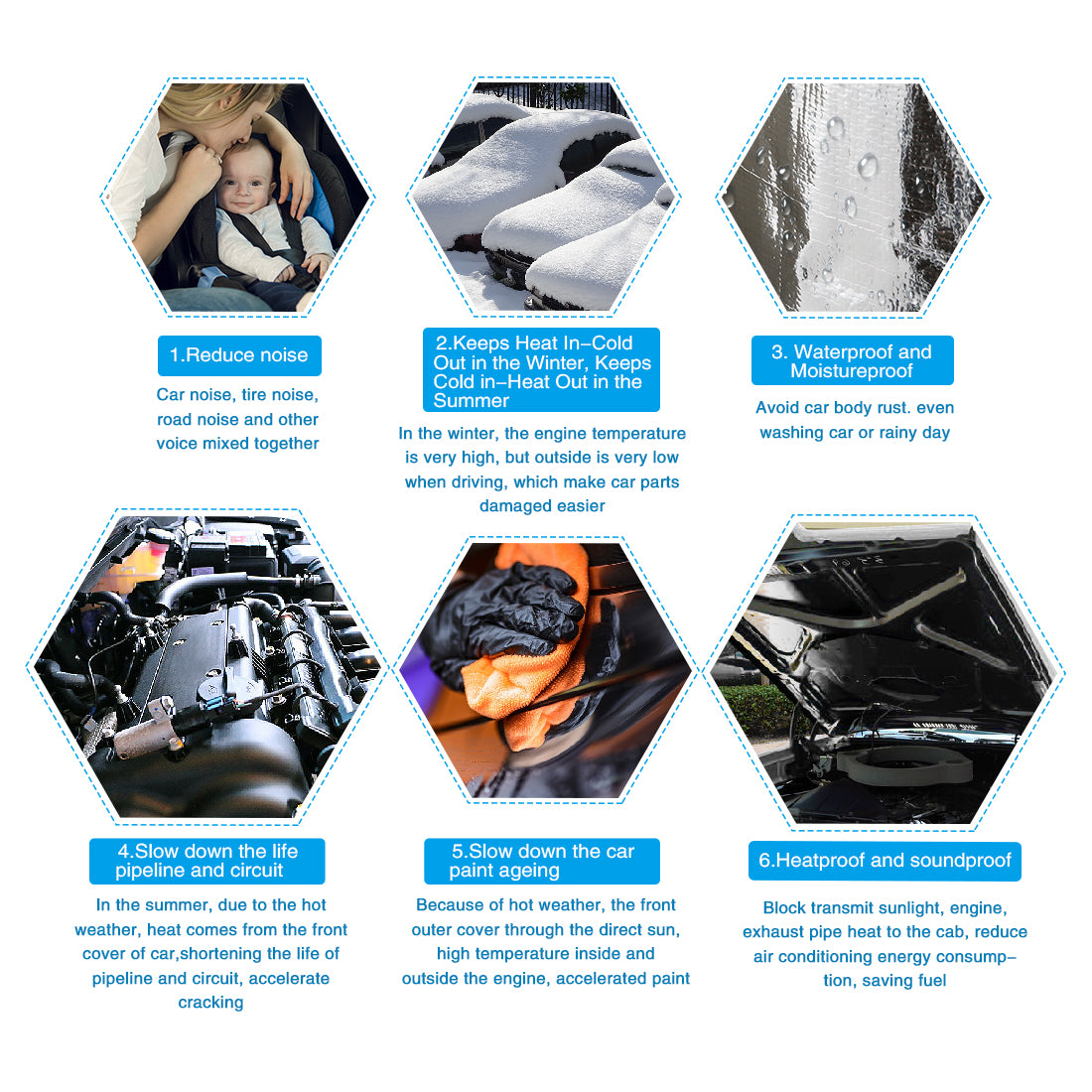 1.Reduce noise

Car noise, tire noise, road noise and other voice mixed together

2.Keeps Heat In–Cold Out in the Winter, Keeps Cold in–Heat Out in the Summer

In the winter, the engine temperature is very high, but outside is very low when driving, which make car parts damaged easier

3. Waterproof and Moistureproof

Avoid car body rust. even washing car or rainy day

4.Slow down the life pipeline and circuit

In the summer, due to the hot weather, heat comes from the front cover of car,shortening the life of pipeline and circuit, accelerate cracking

5.Slow down the car paint ageing

Because of hot weather, the front outer cover through the direct sun, high temperature inside and outside the engine, accelerated paint

6.Heatproof and soundproof

Block transmit sunlight, engine, exhaust pipe heat to the cab, reduce air conditioning energy consumption, saving fuel