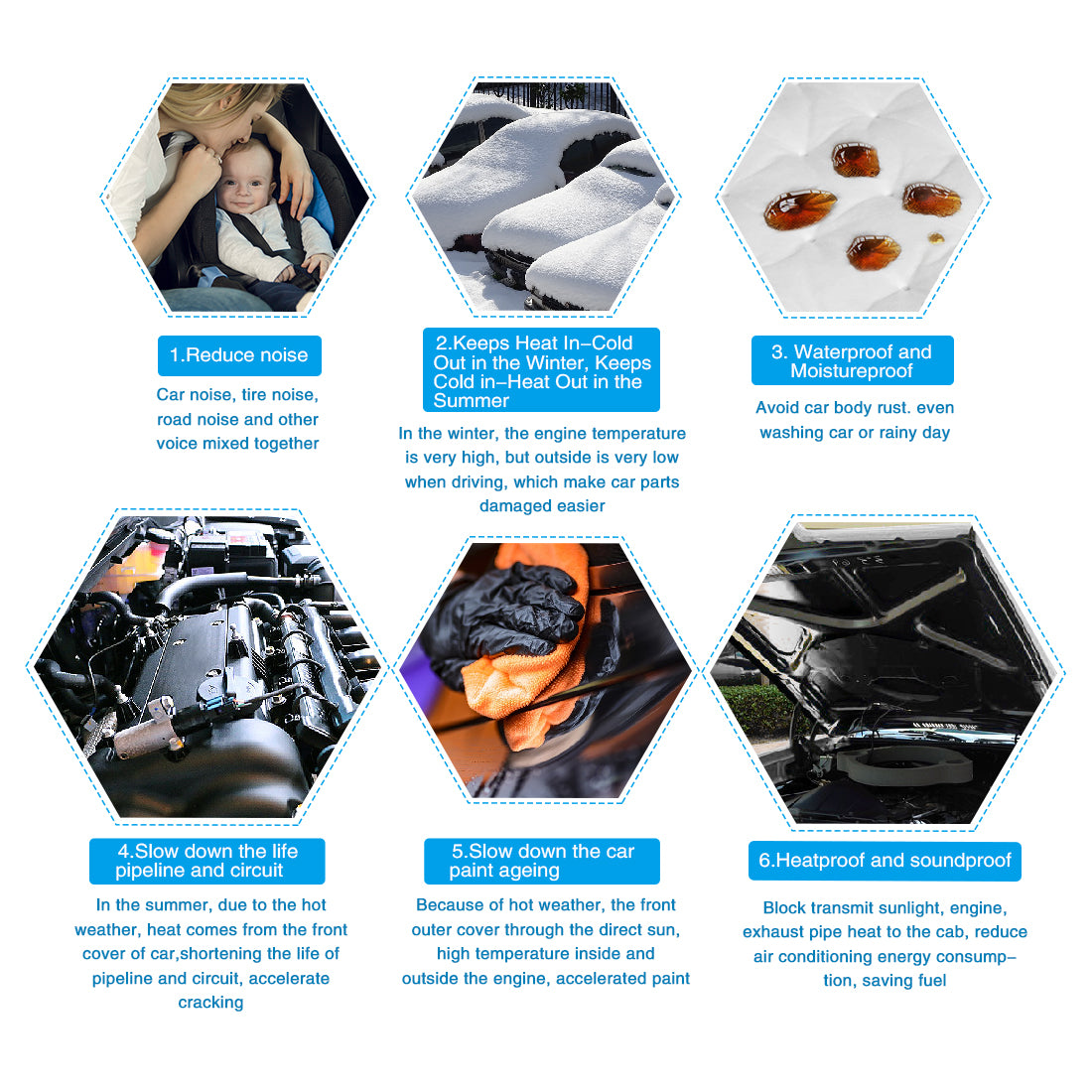 1.Reduce noise

Car noise, tire noise, road noise and other voice mixed together

2.Keeps Heat In–Cold Out in the Winter, Keeps Cold in–Heat Out in the Summer

In the winter, the engine temperature is very high, but outside is very low when driving, which make car parts damaged easier

3. Waterproof and Moistureproof

Avoid car body rust. even washing car or rainy day

4.Slow down the life pipeline and circuit

In the summer, due to the hot weather, heat comes from the front cover of car,shortening the life of pipeline and circuit, accelerate cracking

5.Slow down the car paint ageing

Because of hot weather, the front outer cover through the direct sun, high temperature inside and outside the engine, accelerated paint

6.Heatproof and soundproof

Block transmit sunlight, engine, exhaust pipe heat to the cab, reduce air conditioning energy consumption, saving fuel