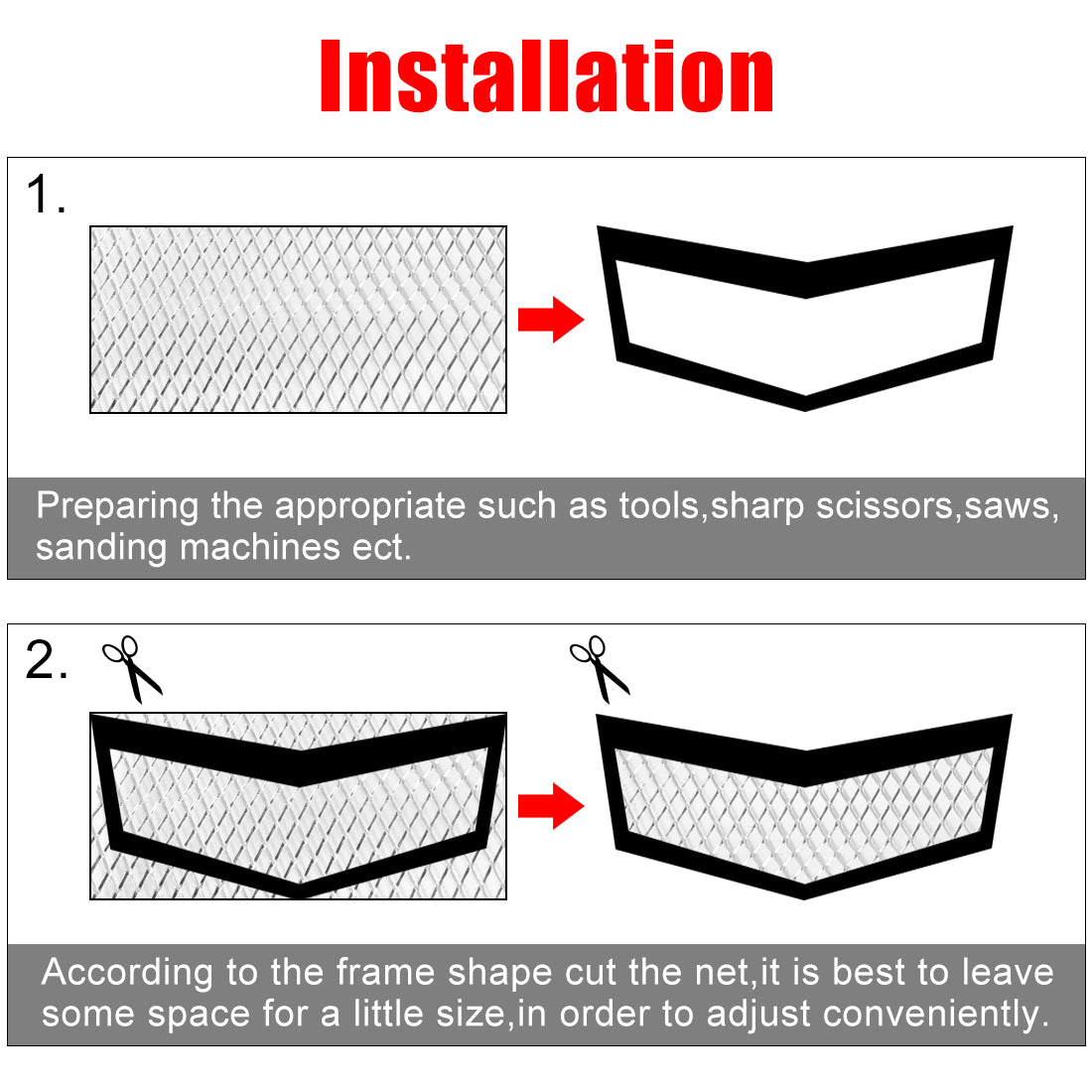 Installation

1.

Preparing the appropriate such as tools,sharp scissors,saws, sanding machines ect.

2.

According to the frame shape cut the net,it is best to leave some space for a little size,in order to adjust conveniently.