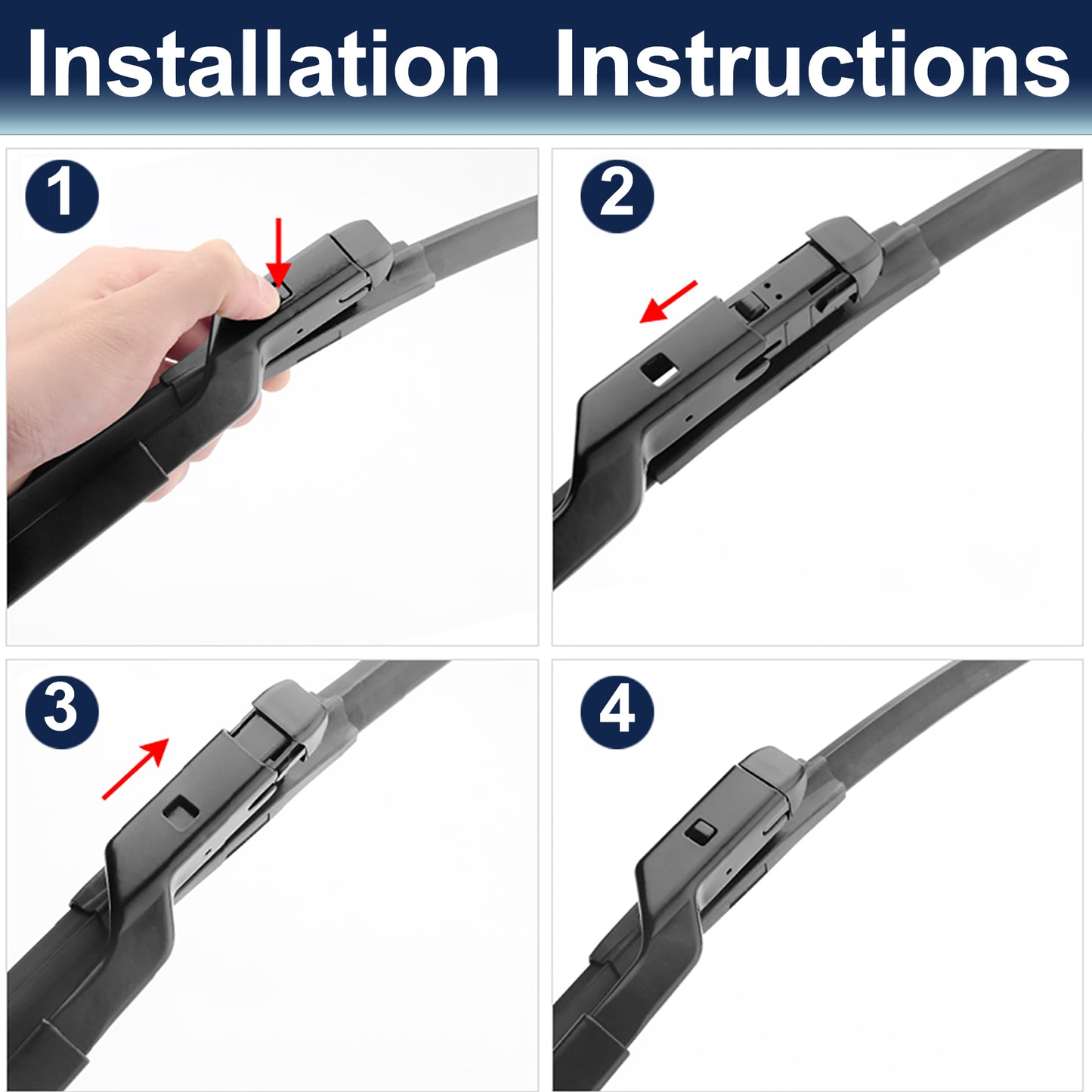 Installation Instructions

1

2

3

4