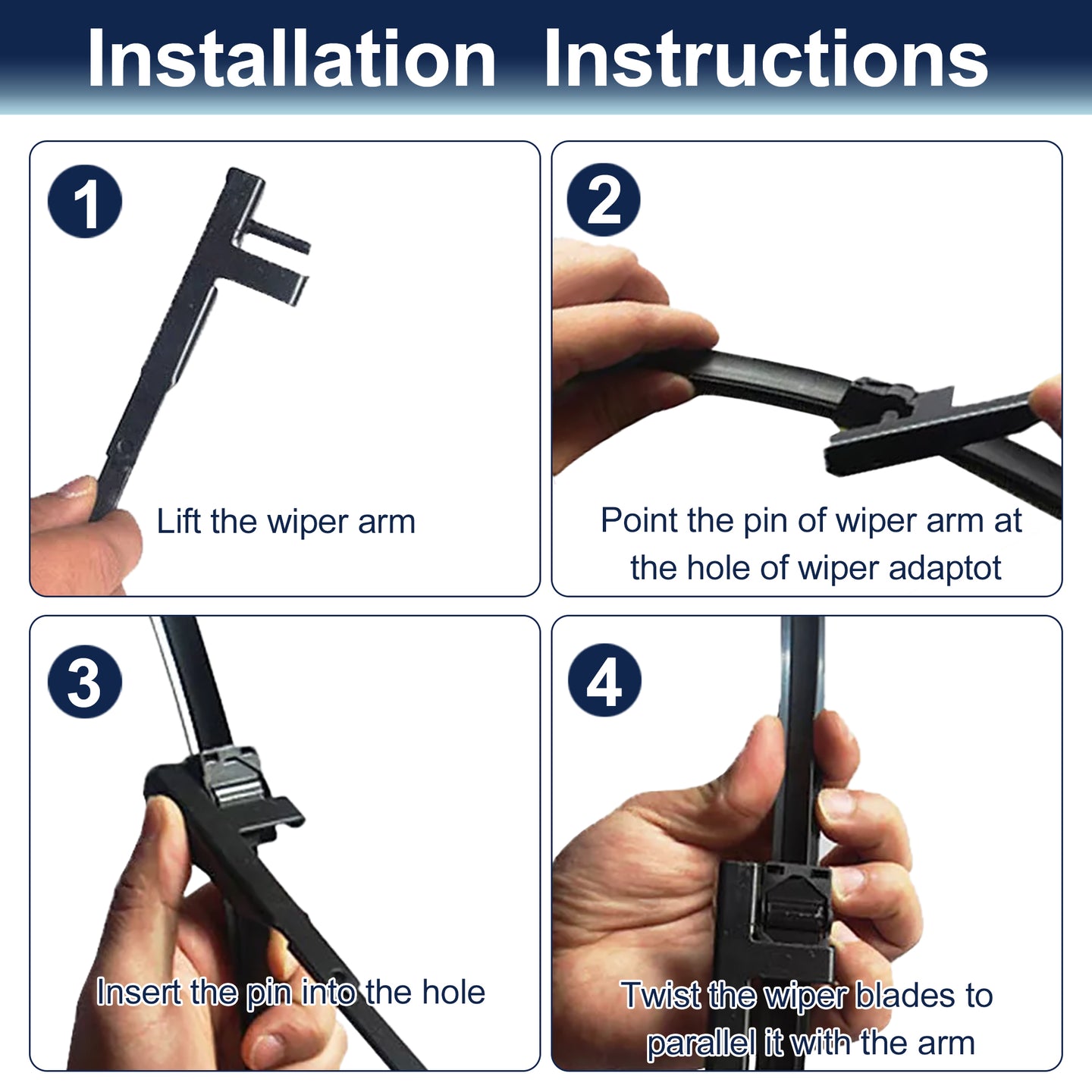 Installation Instructions

1

Lift the wiper arm

2

Point the pin of wiper arm at the hole of wiper adaptot

3

Insert the pin into the hole

4

Twist the wiper blades to parallel it with the arm