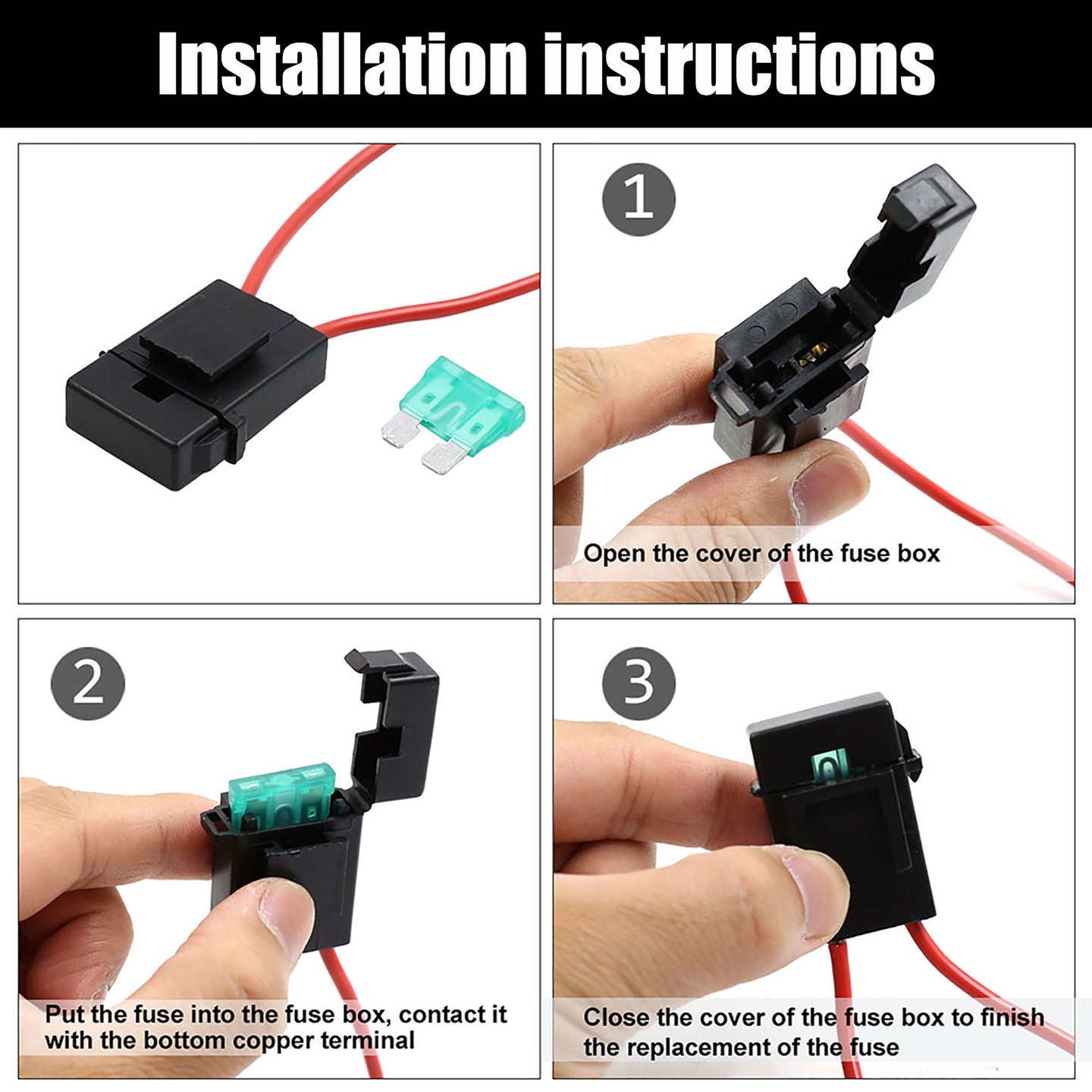 Installation instructions

1

Open the cover of the fuse box

2

Put the fuse into the fuse box, contact it with the bottom copper terminal

3

Close the cover of the fuse box to finish the replacement of the fuse