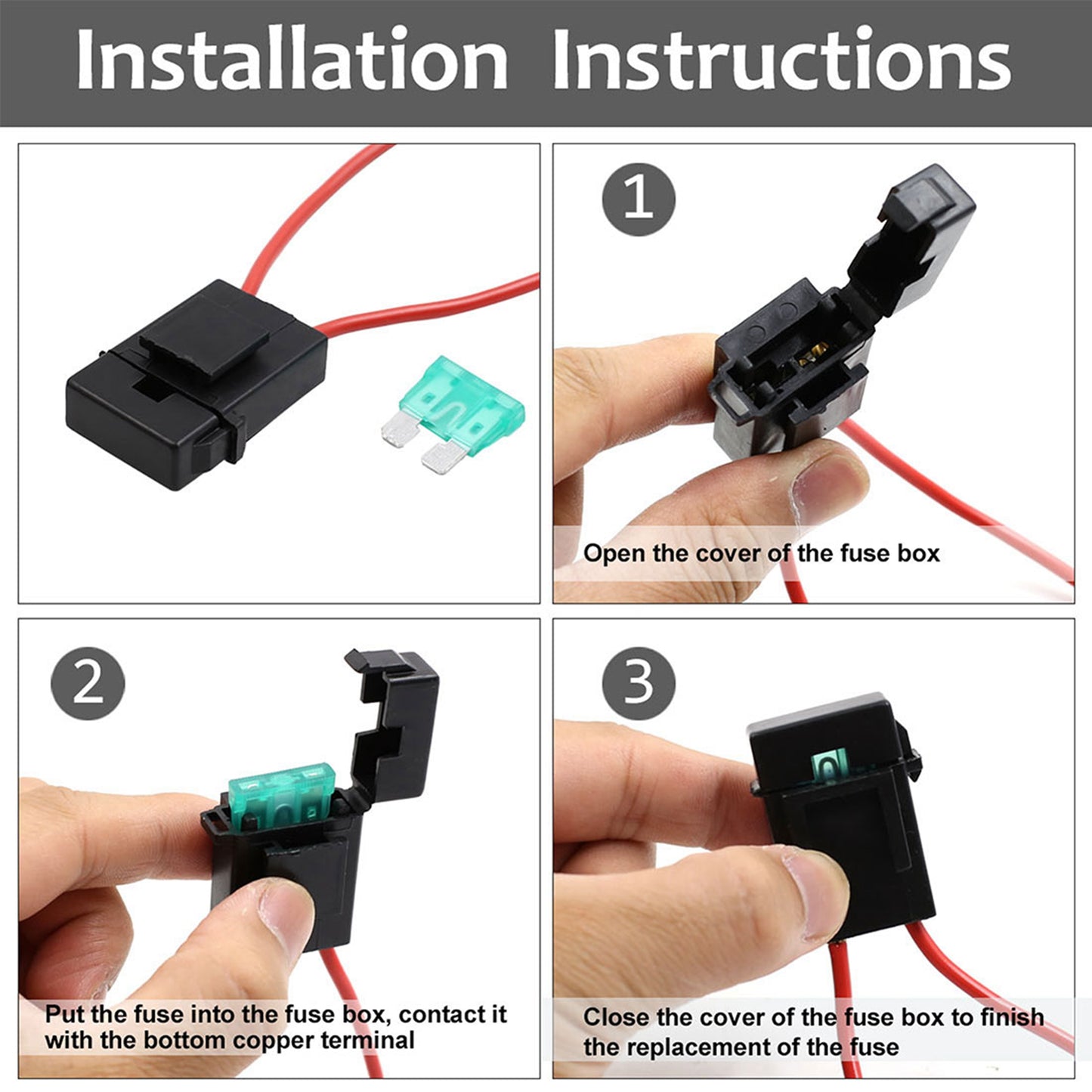 Installation Instructions

1

Open the cover of the fuse box

2

Put the fuse into the fuse box, contact it with the bottom copper terminal

3

Close the cover of the fuse box to finish the replacement of the fuse