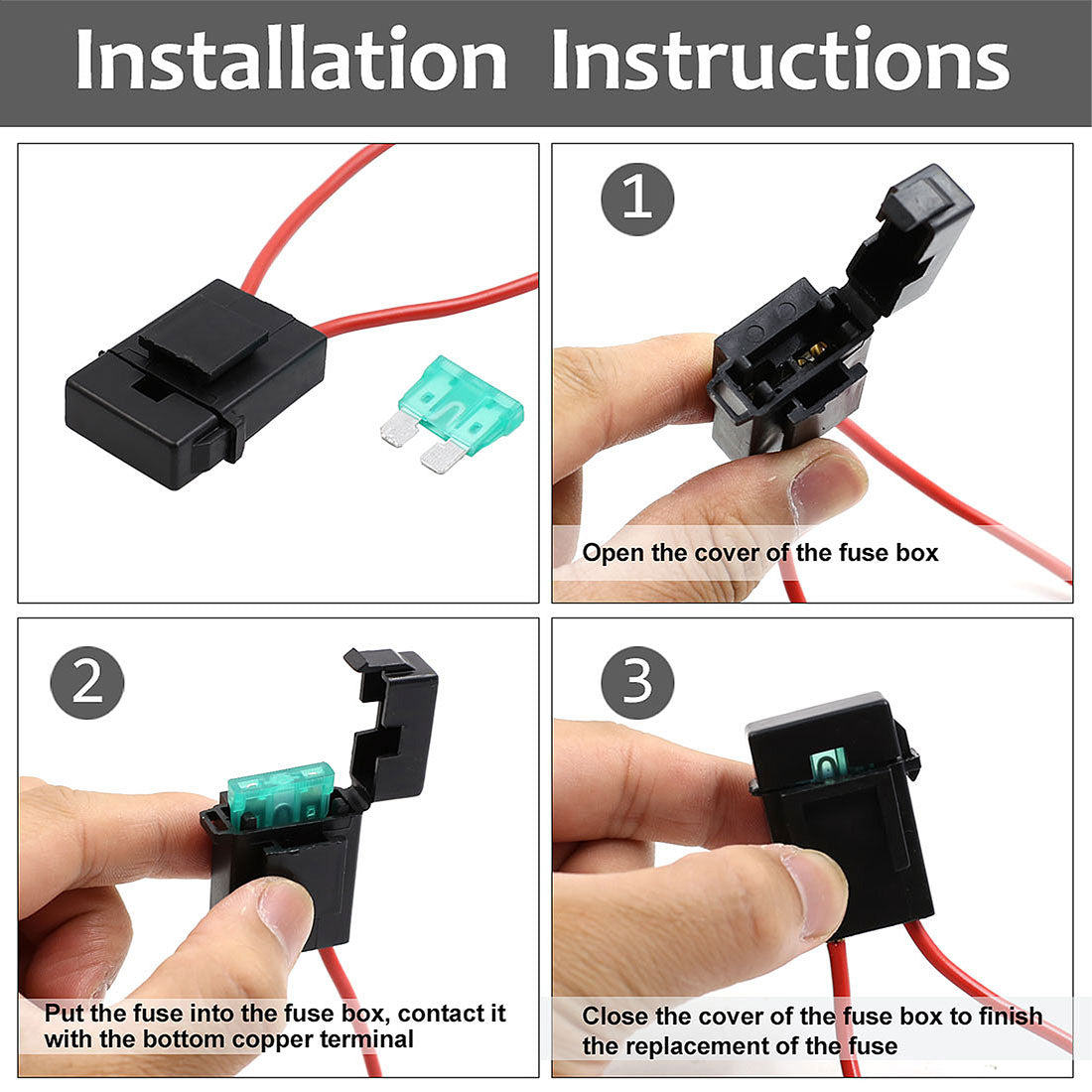 Installation Instructions

1

Open the cover of the fuse box

2

Put the fuse into the fuse box, contact it with the bottom copper terminal

3

Close the cover of the fuse box to finish the replacement of the fuse