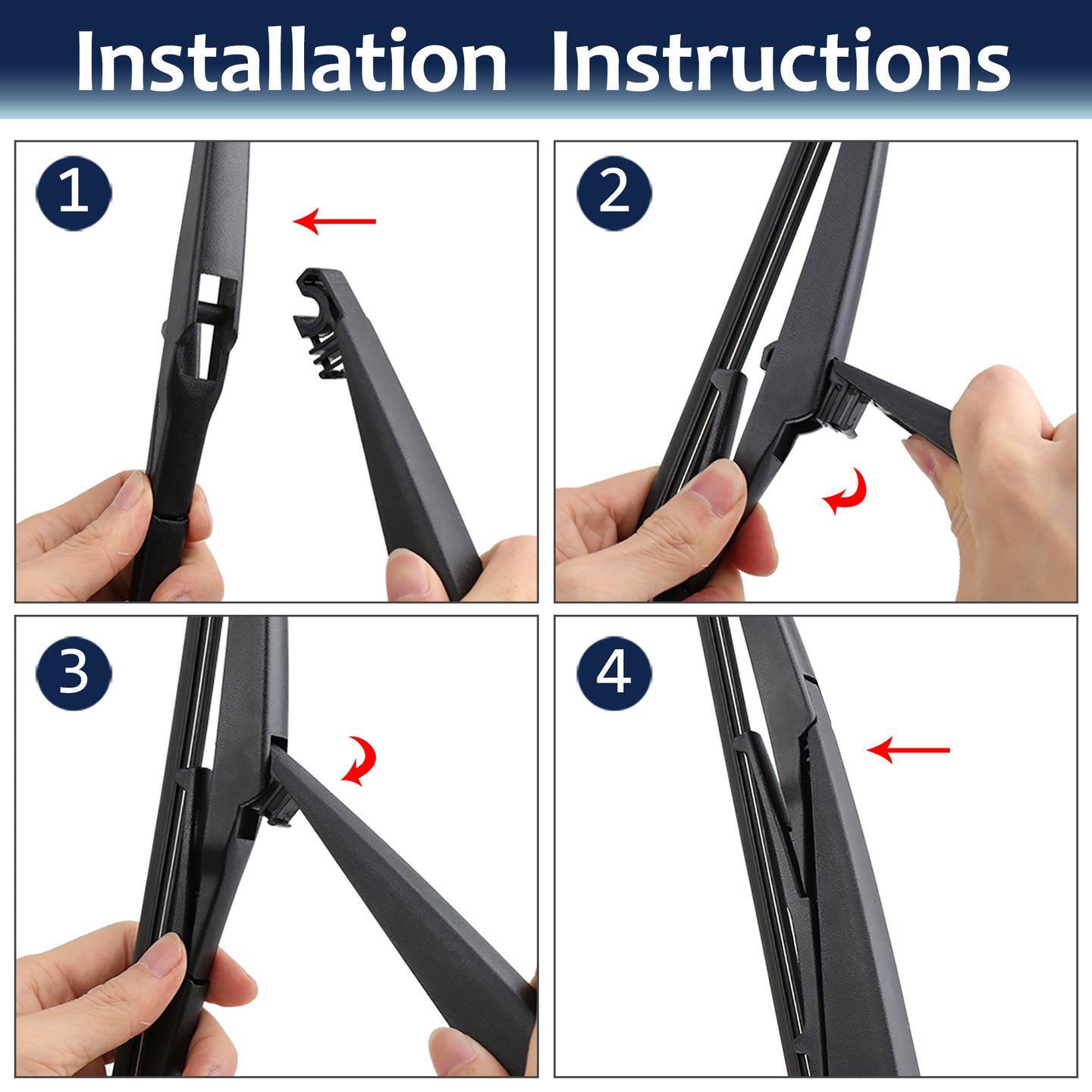 Installation Instructions

1

2

3

4