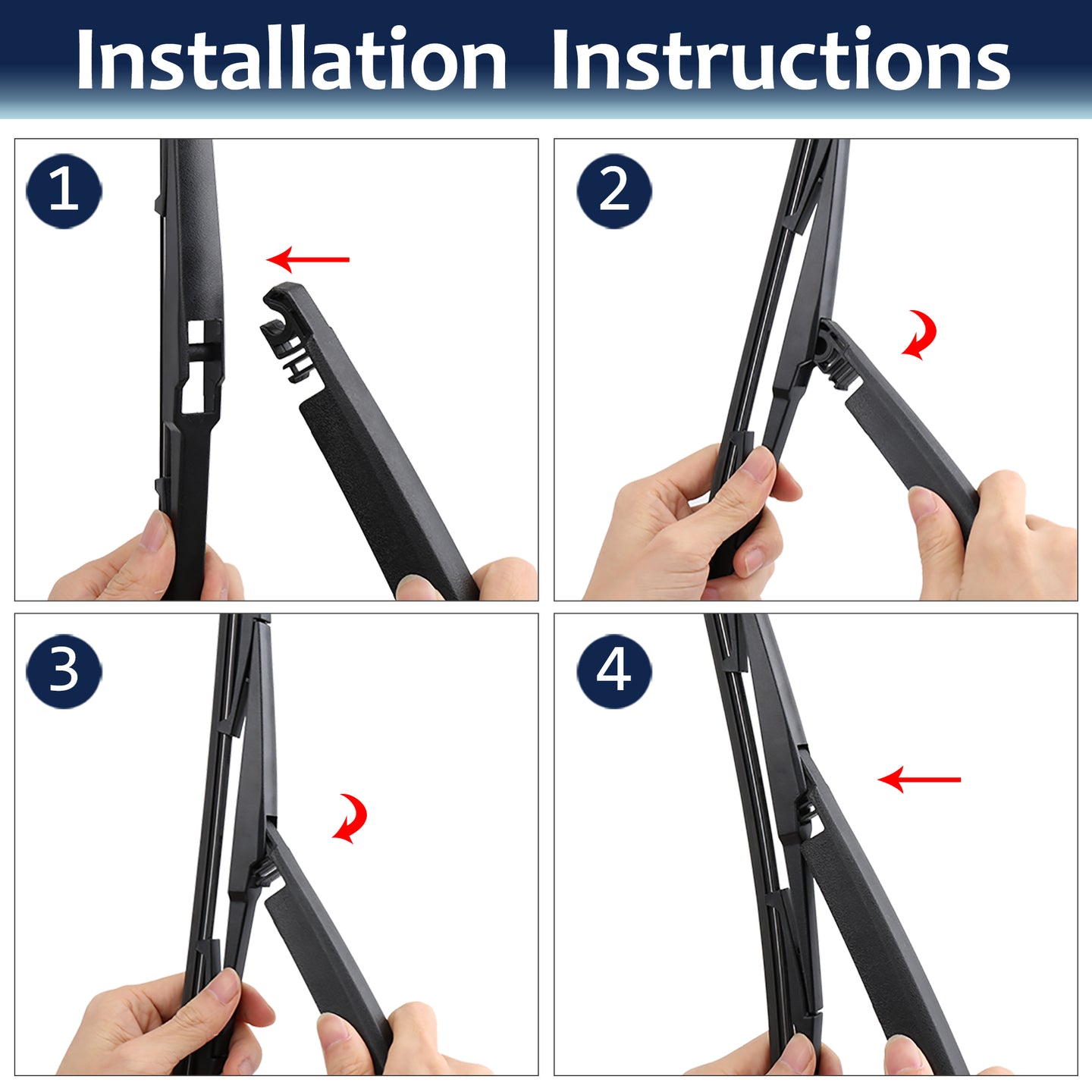 Installation Instructions

1

2

3

4