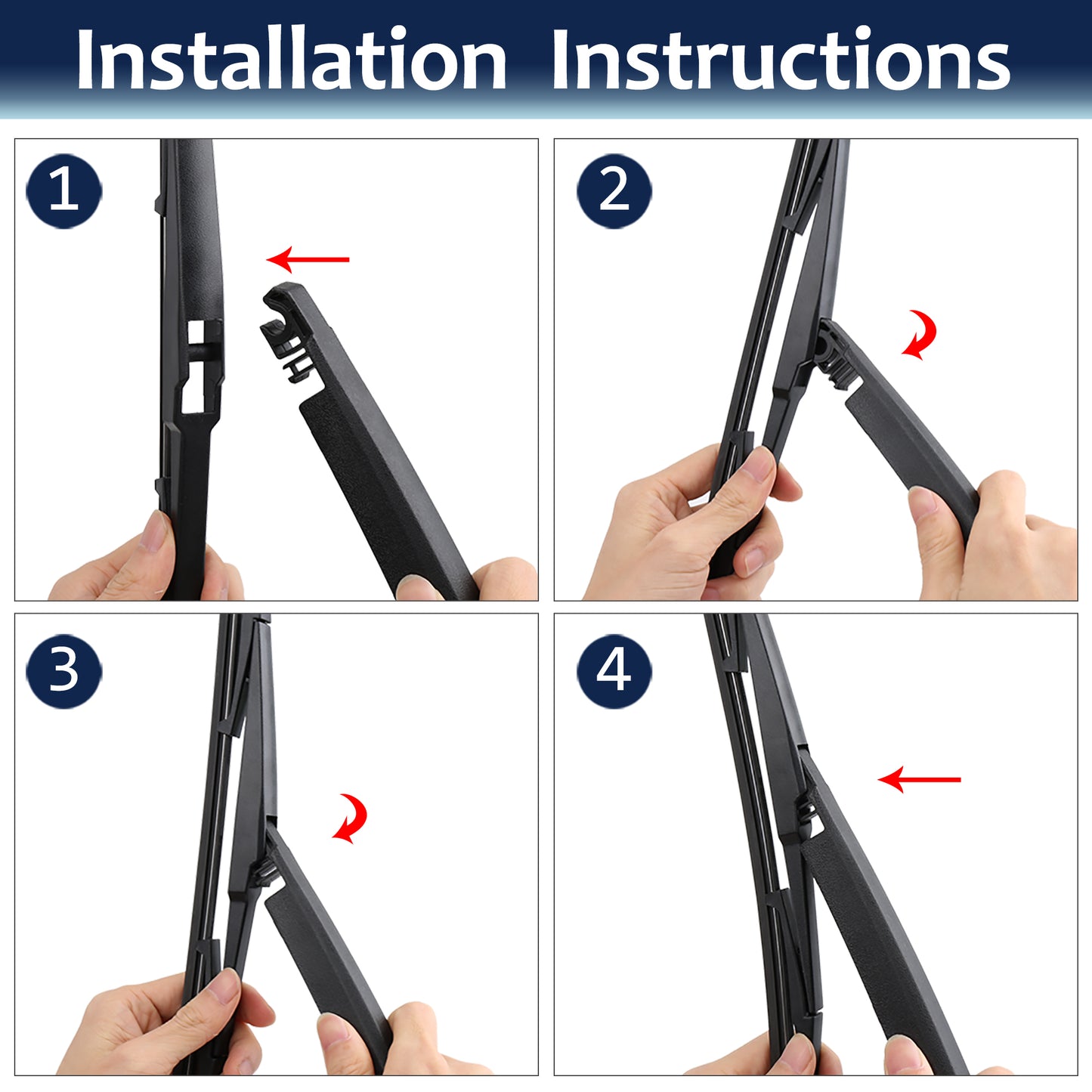 Installation Instructions

1

2

3

4