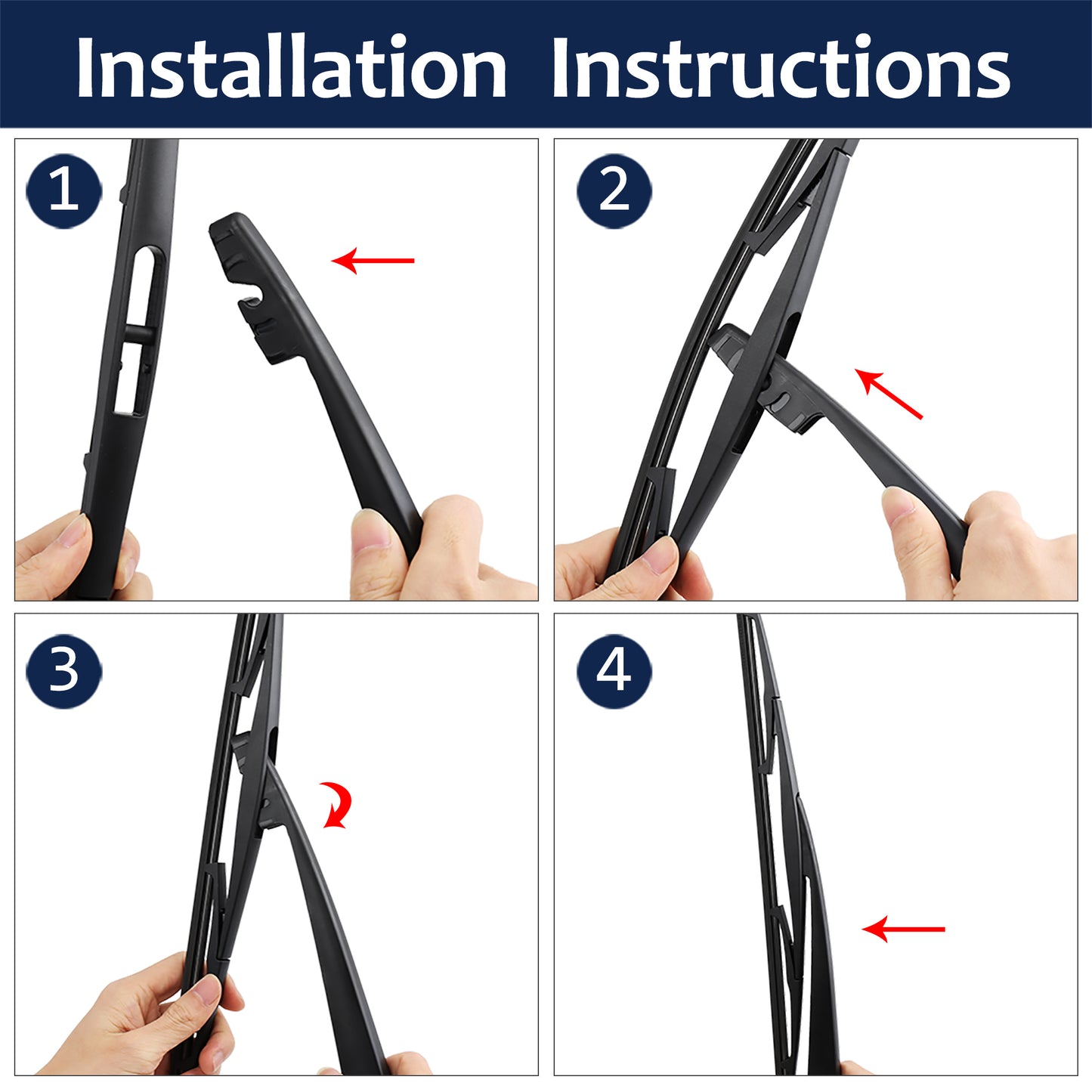 Installation Instructions

1

2

3

4