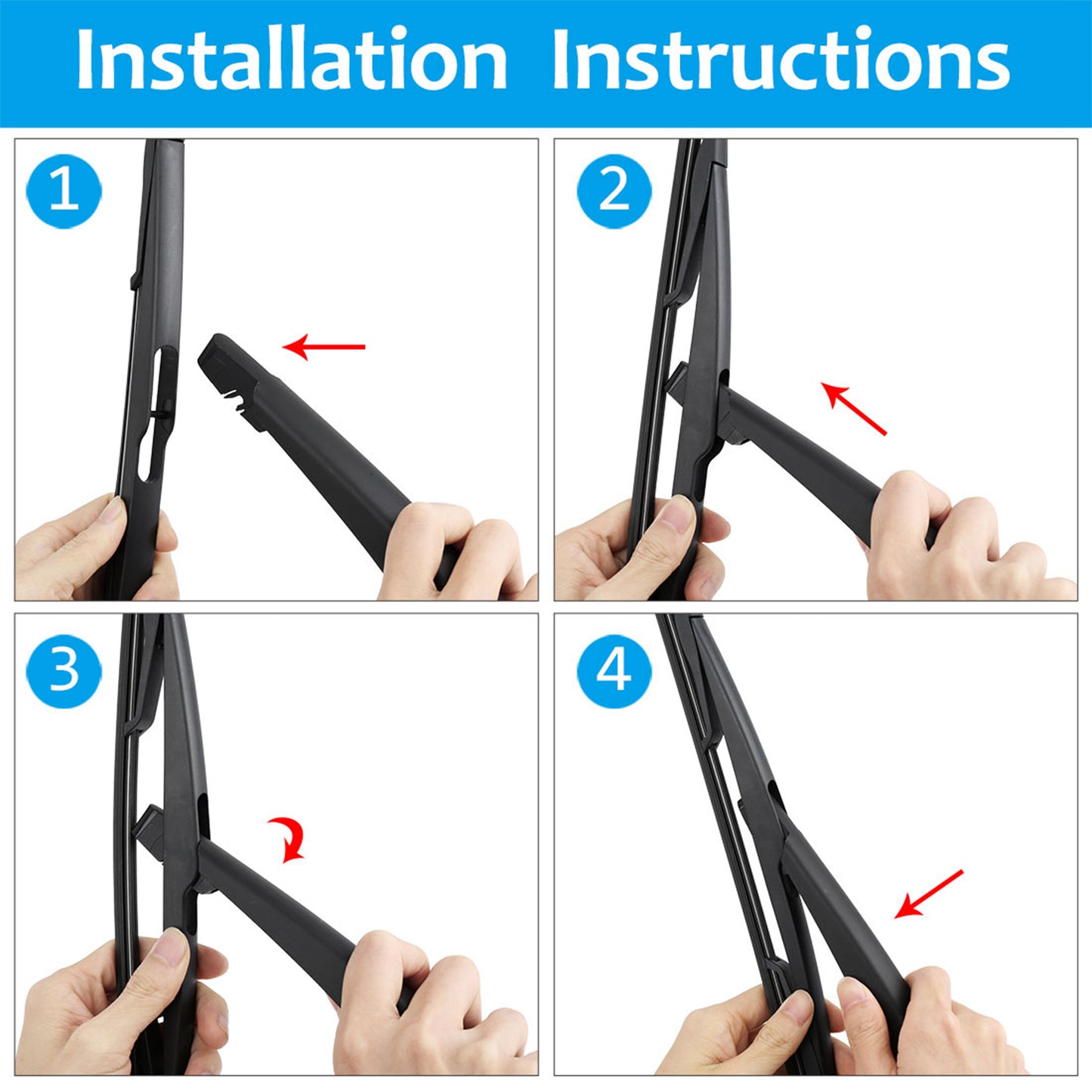 Installation Instructions

1

2

3

4