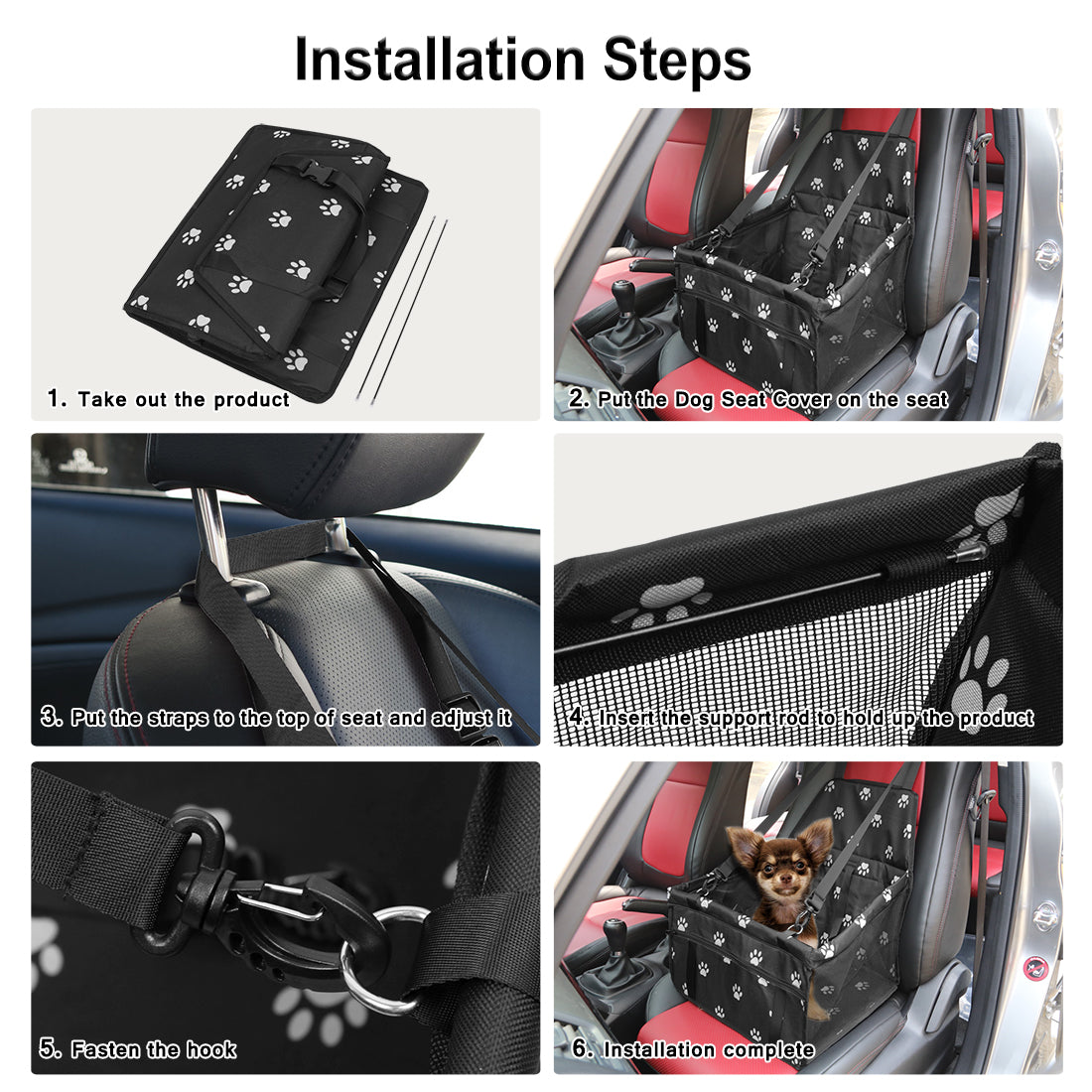 Installation Steps

1. Take out the product

2. Put the Dog Seat Cover on the seat

3. Put the straps to the top of seat and adjust it

4. Insert the support rod to hold up the product

5. Fasten the hook

6. Installation complete