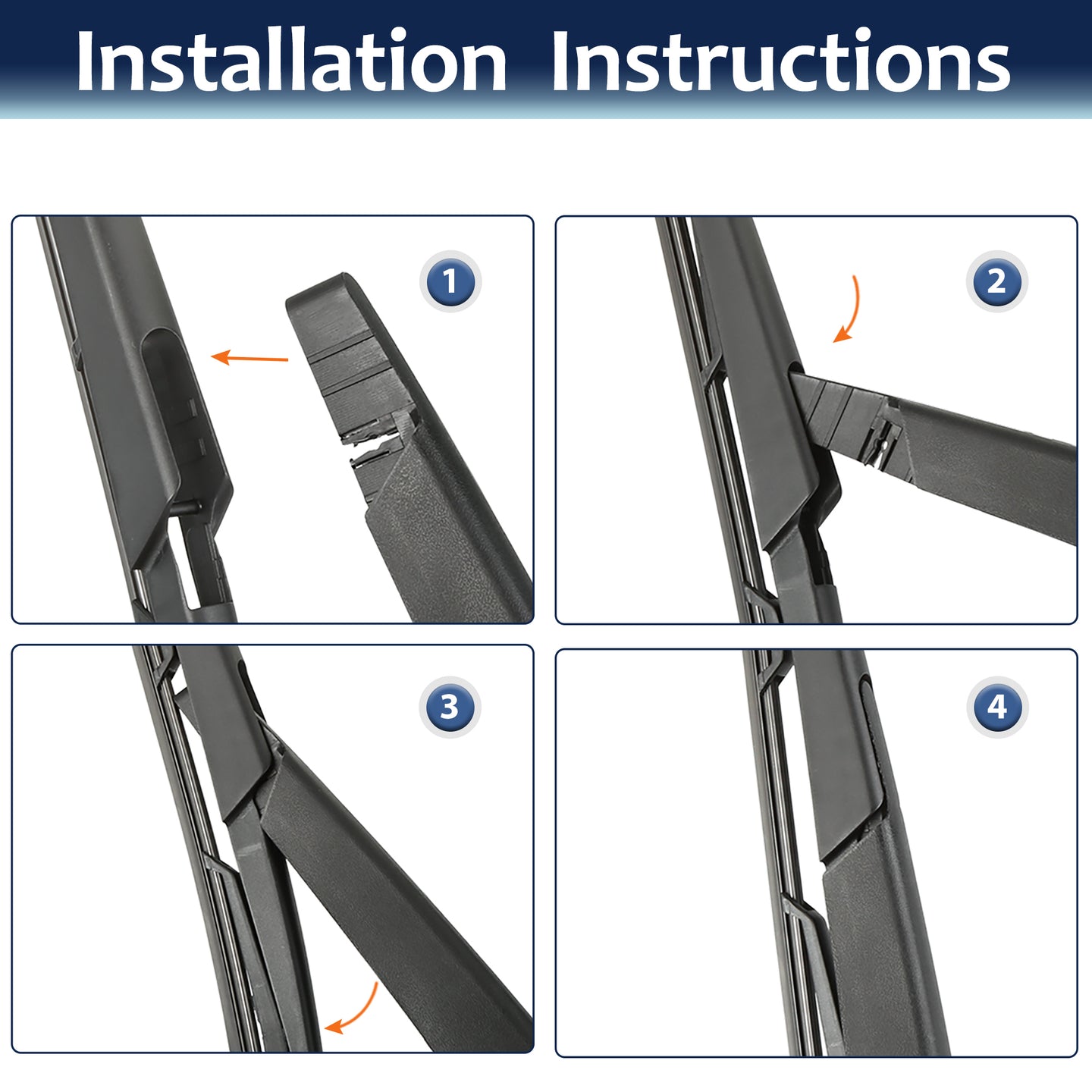 Installation Instructions

1

2

3

4