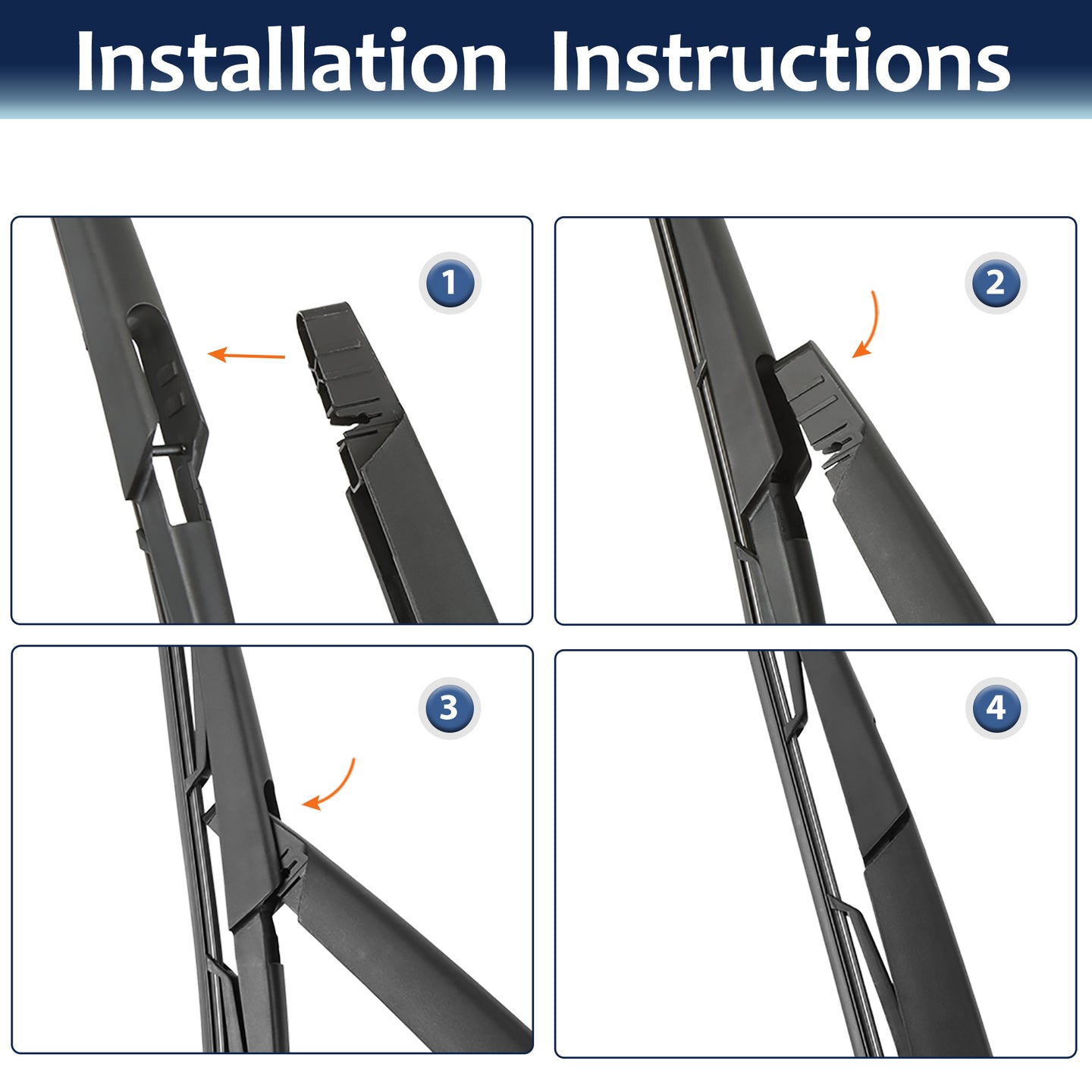 Installation Instructions

1

2

3

4