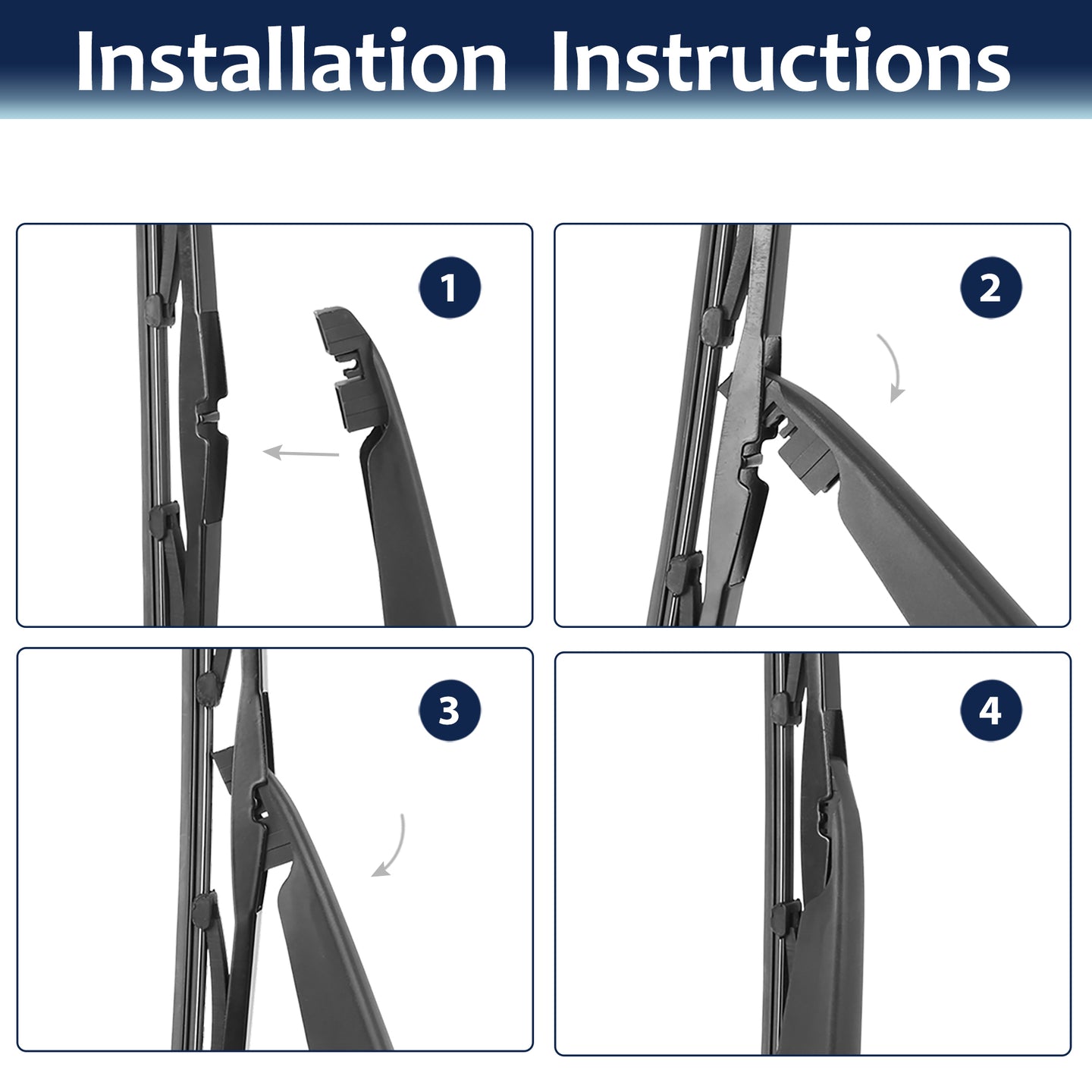 Installation Instructions

1

2

3

4