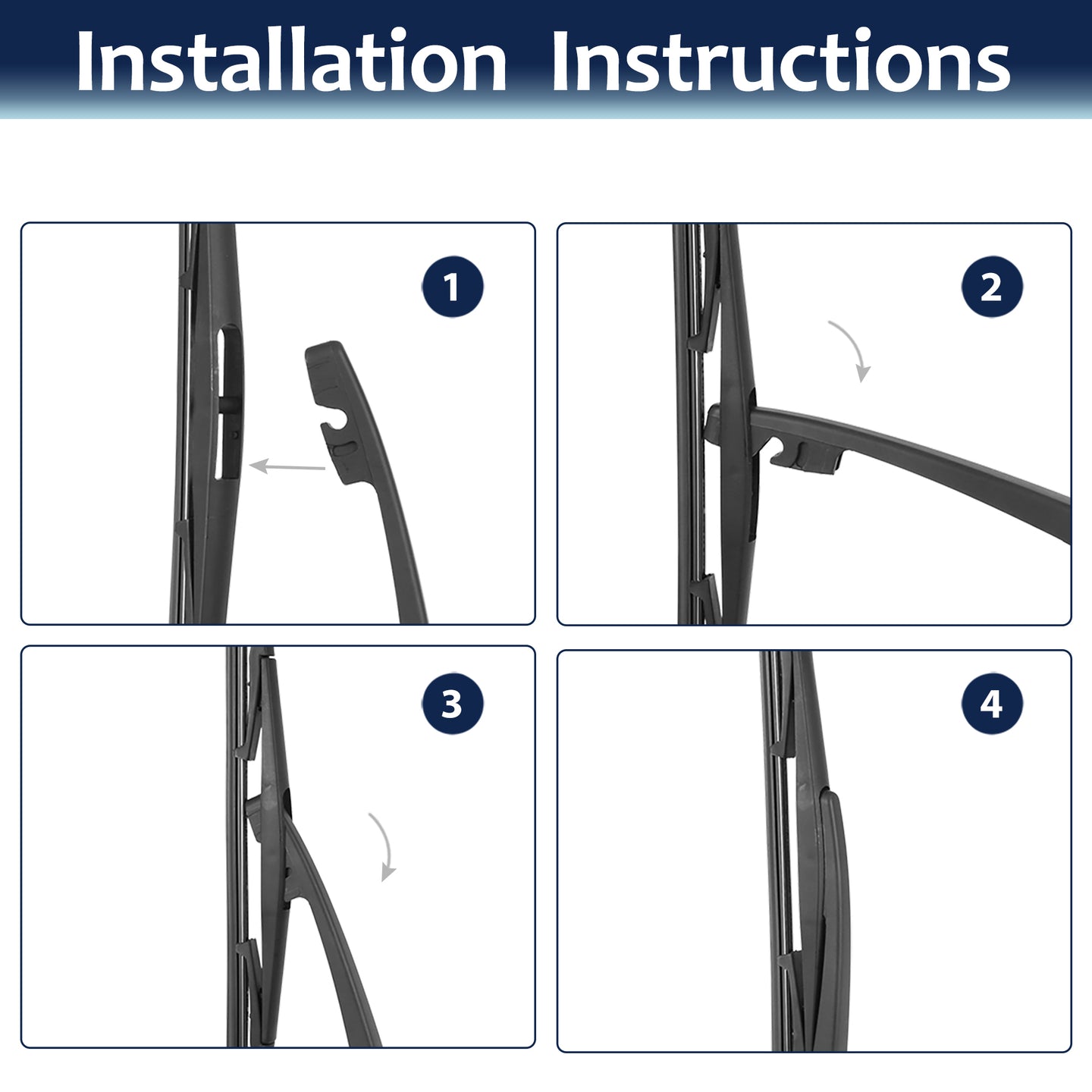 Installation Instructions

1

2

3

4