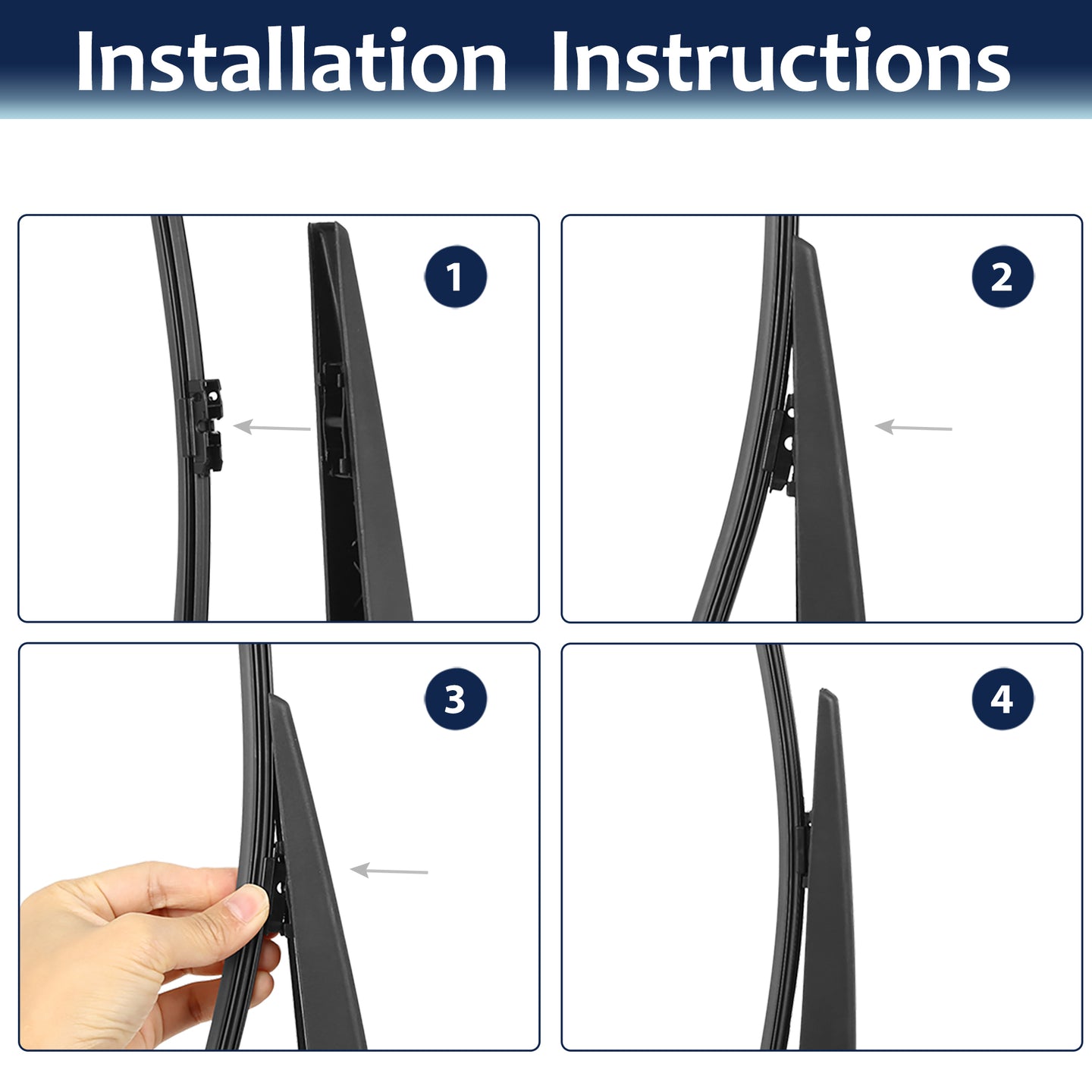 Installation Instructions

1

2

3

4