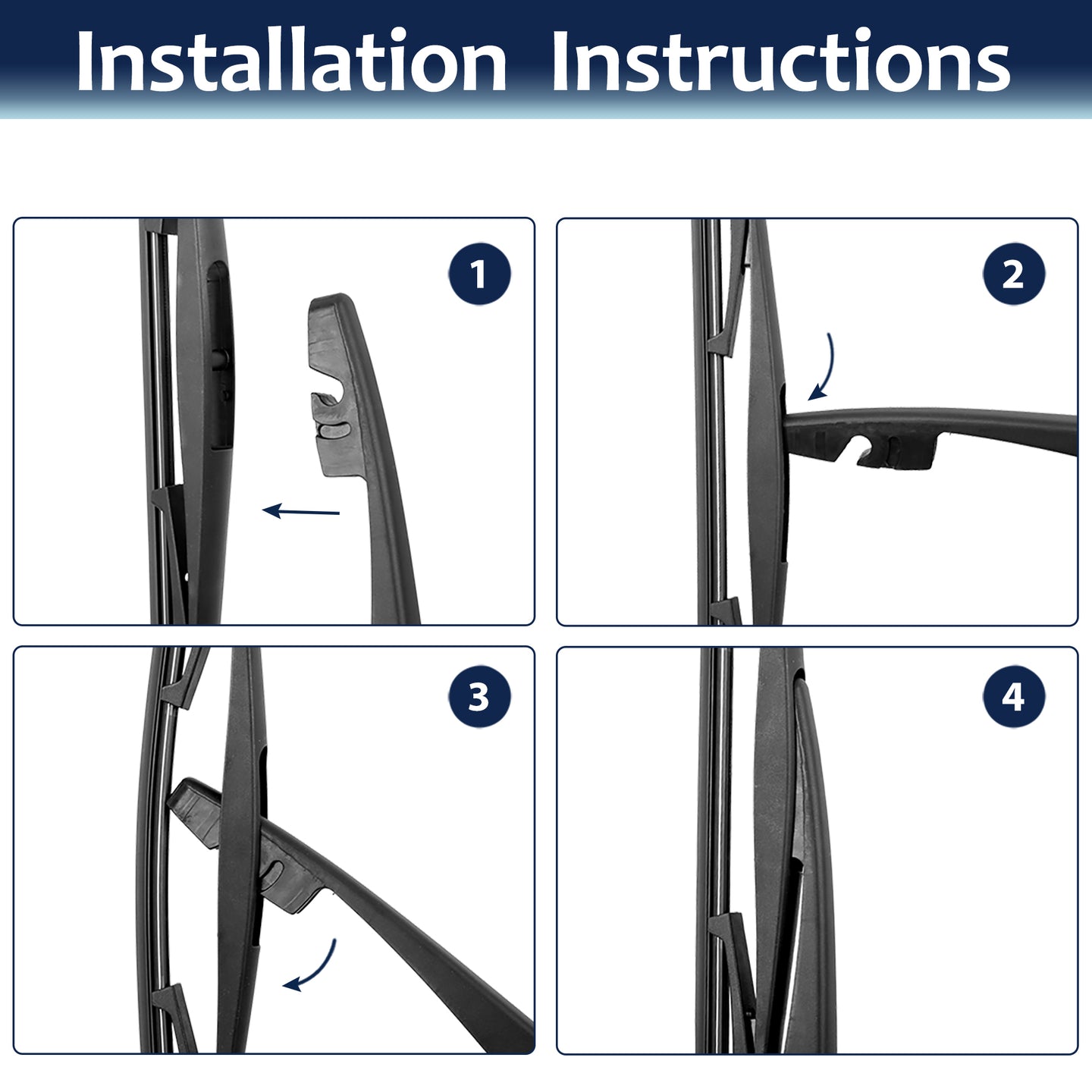 Installation Instructions

1

2

3

4