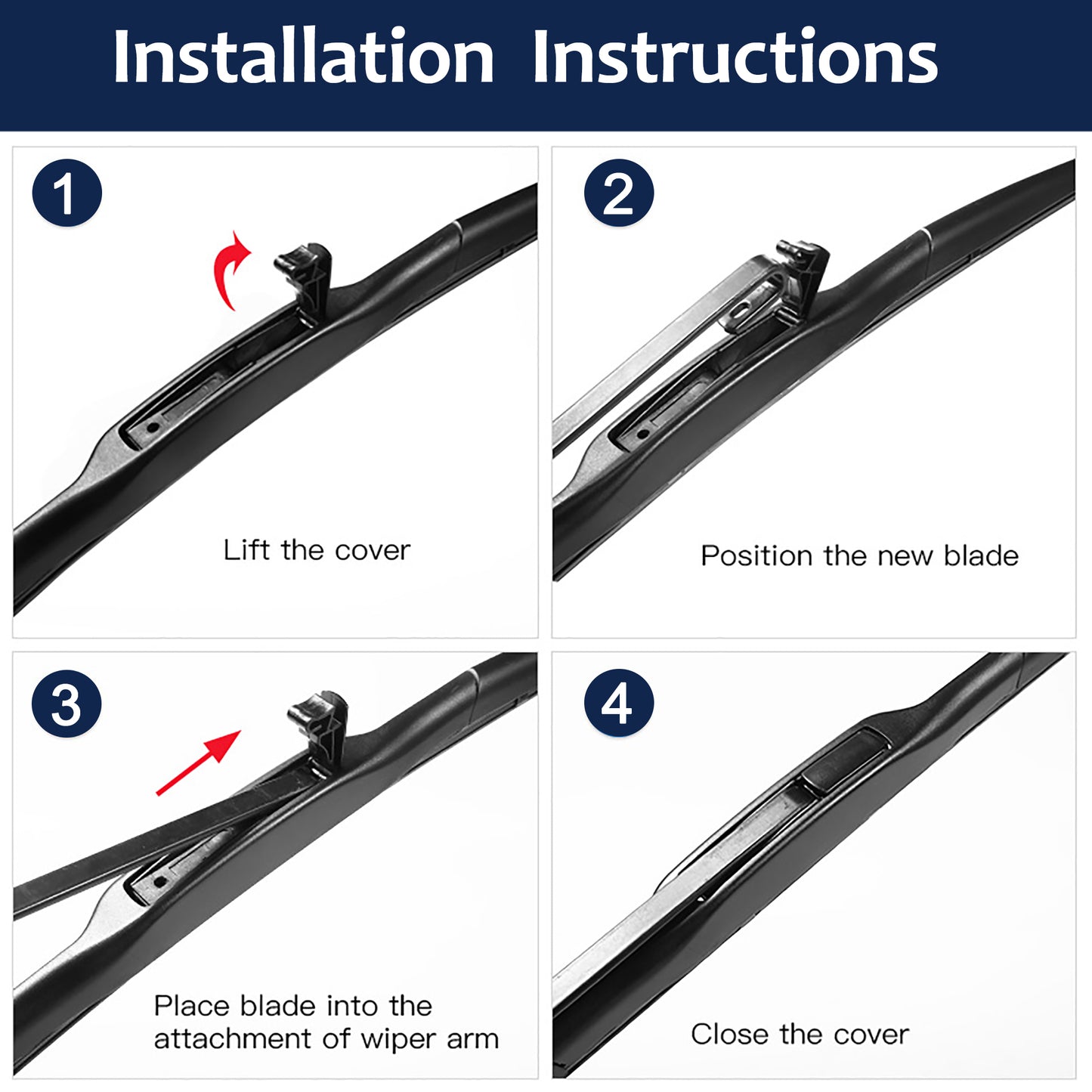 Installation Instructions

1

Lift the cover

2

Position the new blade

3

Place blade into the attachment of wiper arm

4

Close the cover