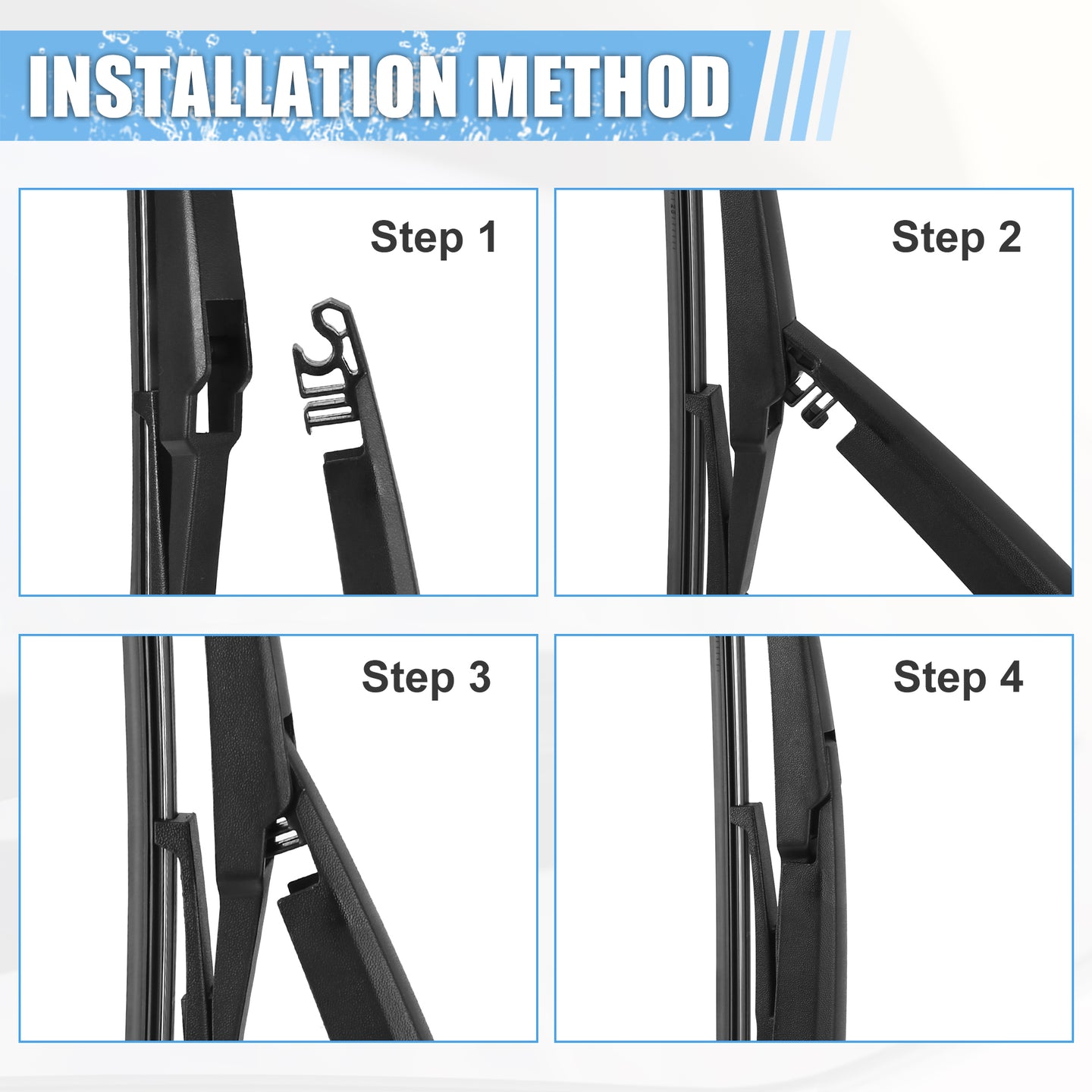 INSTALLATION METHOD

Step 1

Step 2

Step 3

Step 4