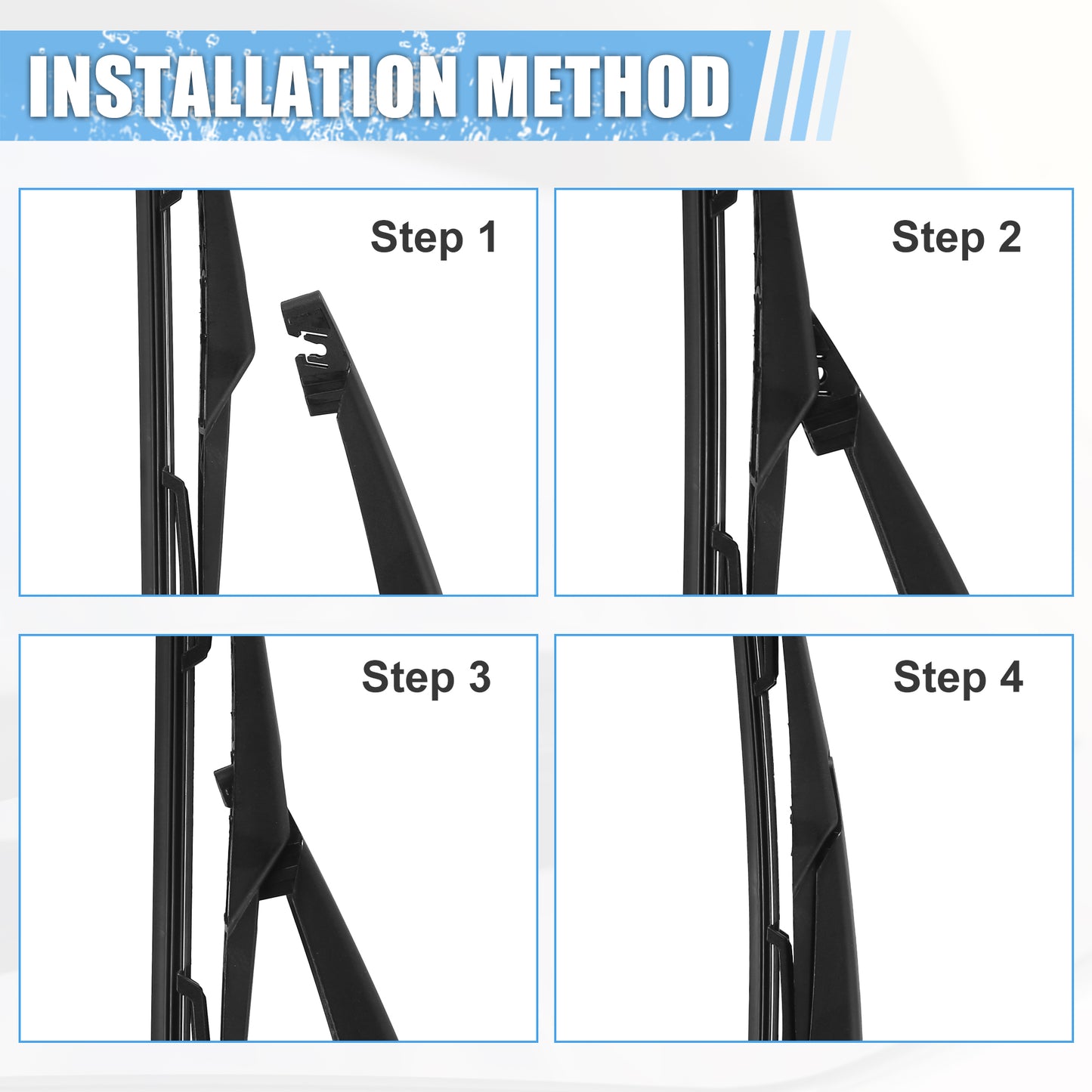 INSTALLATION METHOD

Step 1

Step 2

Step 3

Step 4