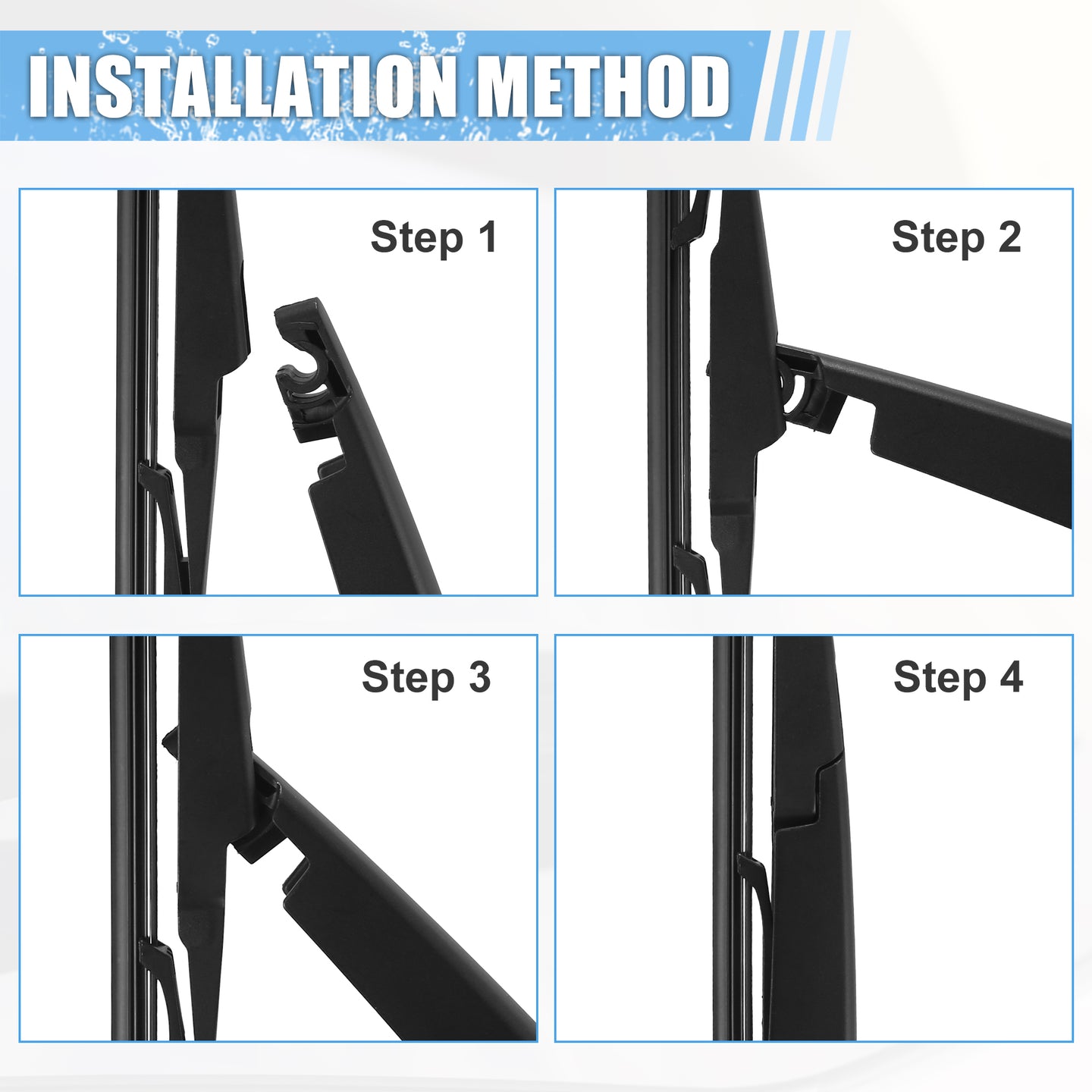 INSTALLATION METHOD

Step 1

Step 2

Step 3

Step 4