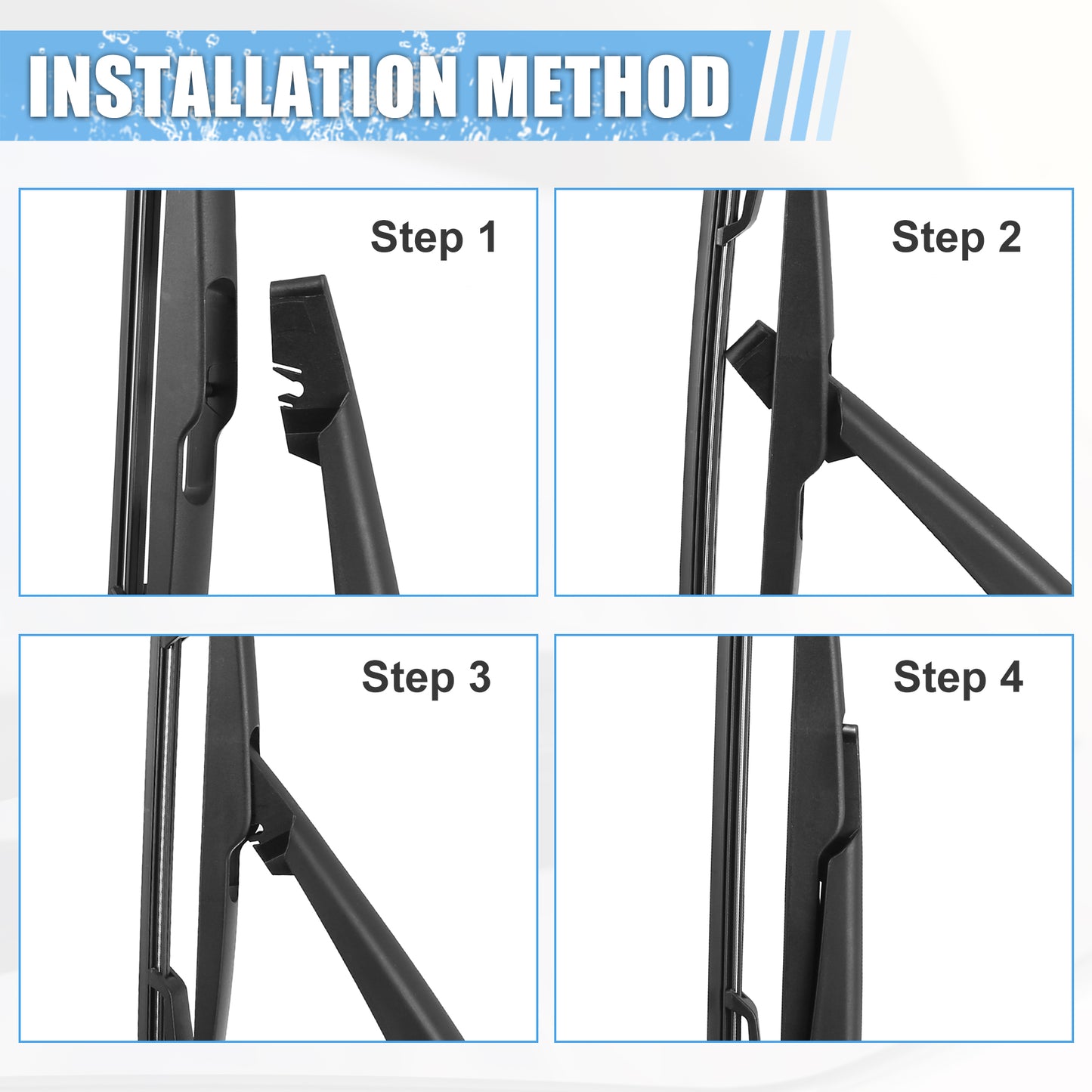 INSTALLATION METHOD

Step 1

Step 2

Step 3

Step 4