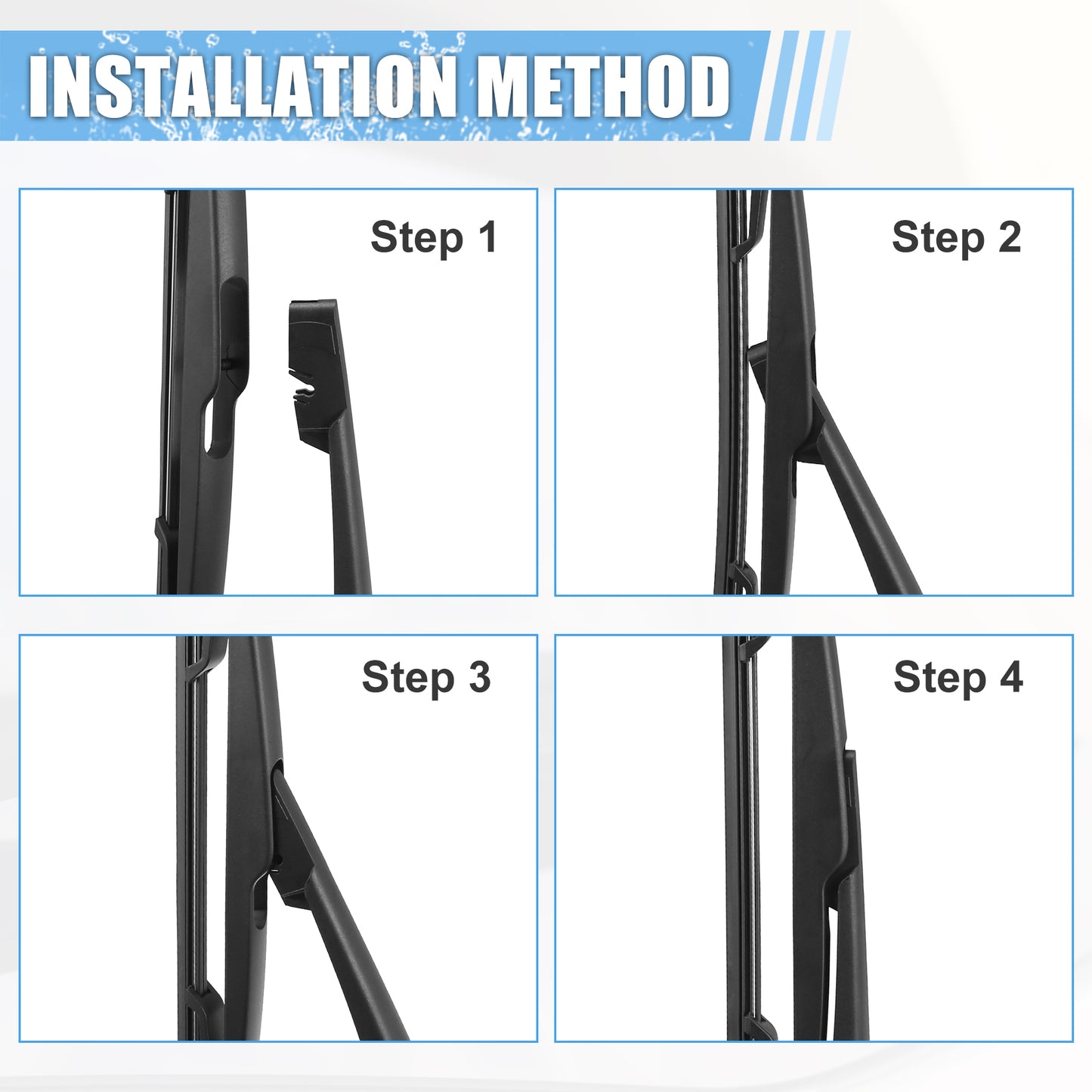 INSTALLATION METHOD

Step 1

Step 2

Step 3

Step 4