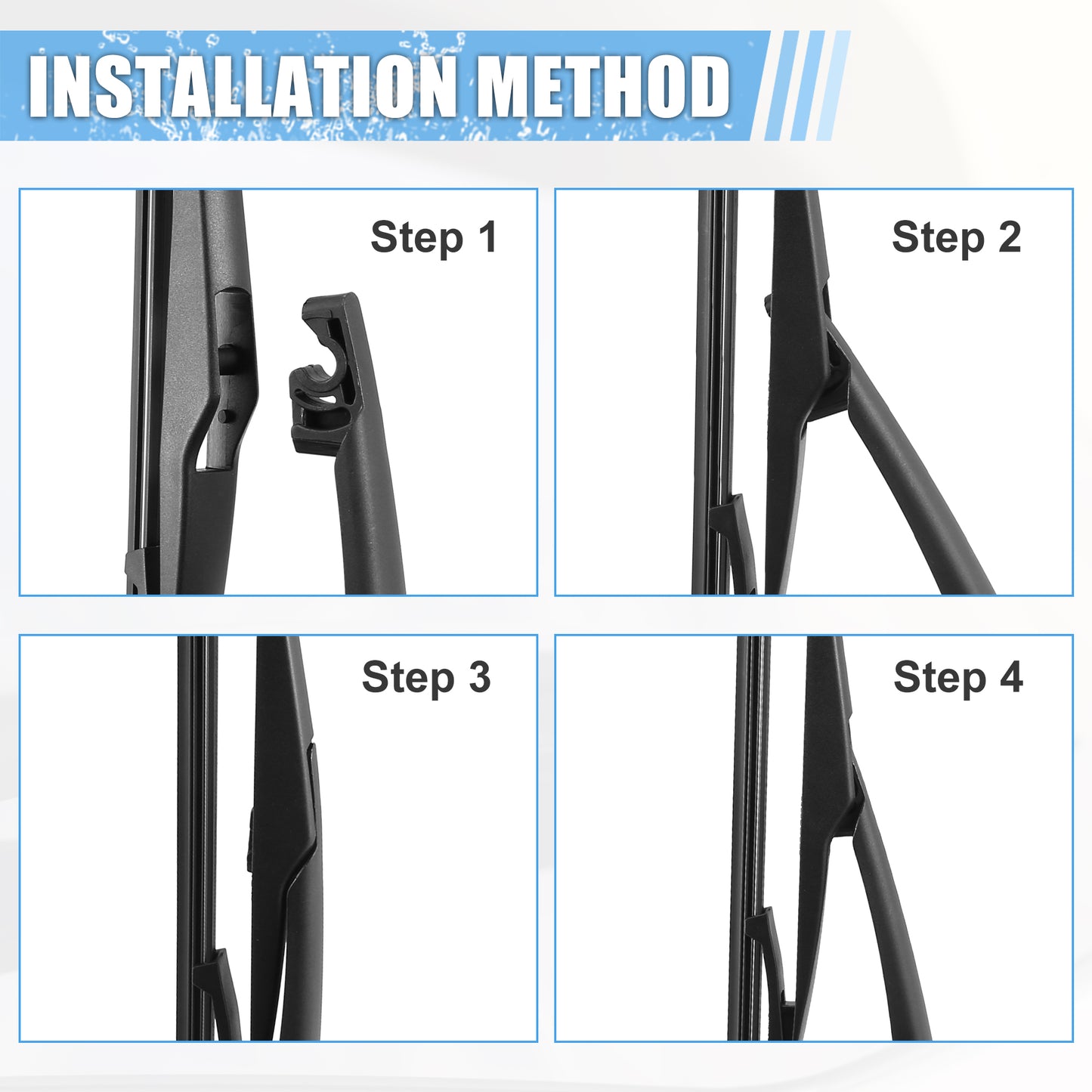 INSTALLATION METHOD

Step 1

Step 2

Step 3

Step 4