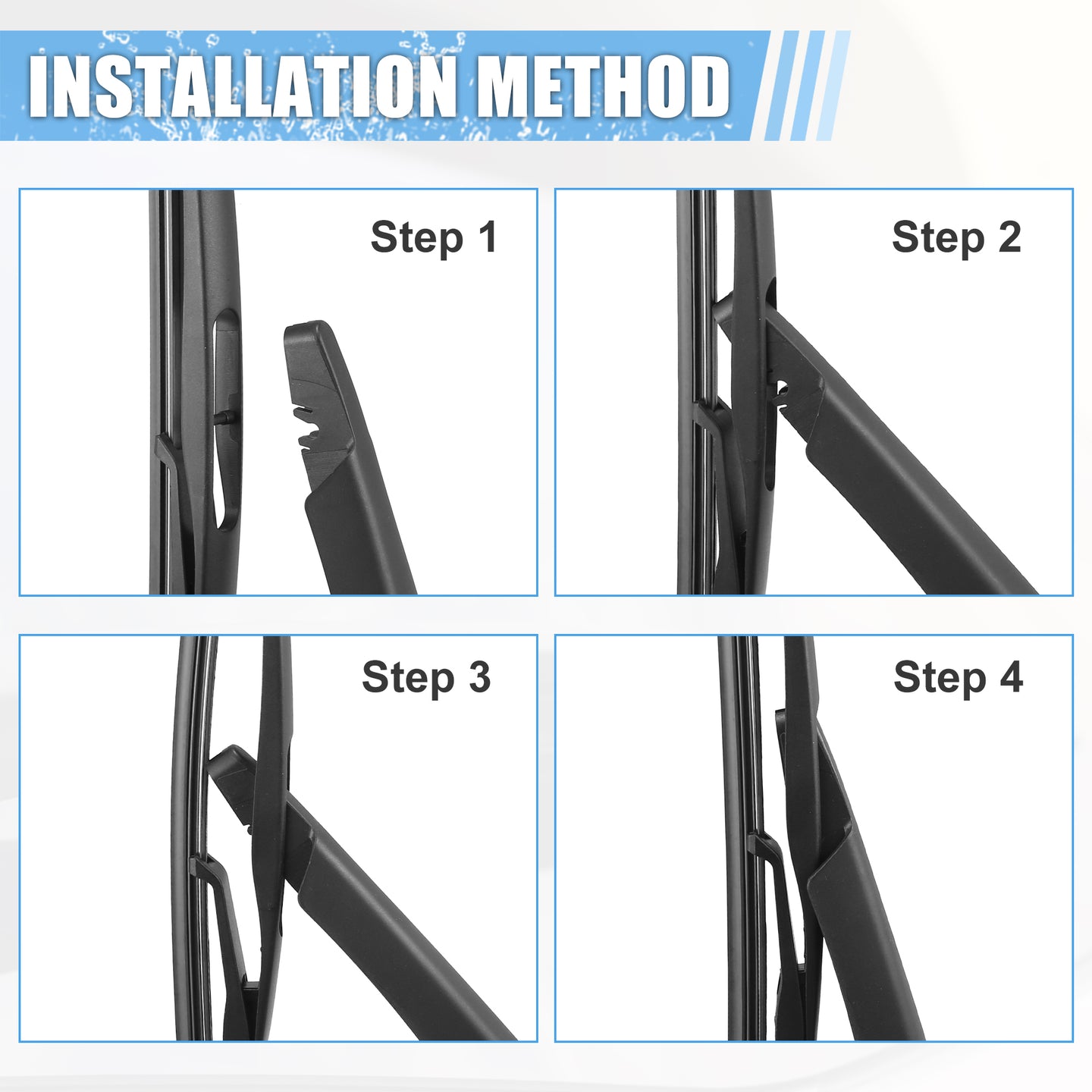 INSTALLATION METHOD

Step 1

Step 2

Step 3

Step 4