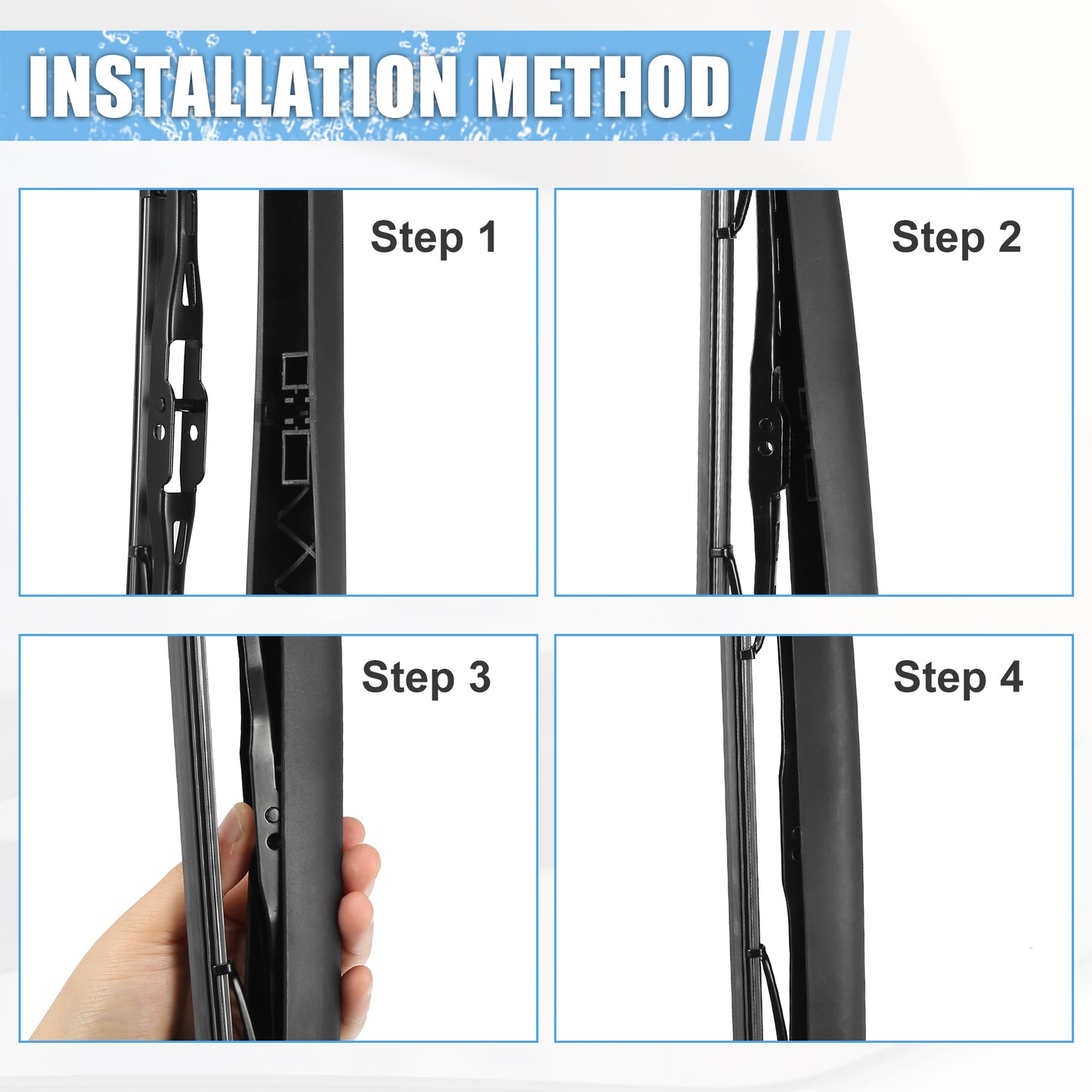 INSTALLATION METHOD

Step 1

Step 2

Step 3

Step 4