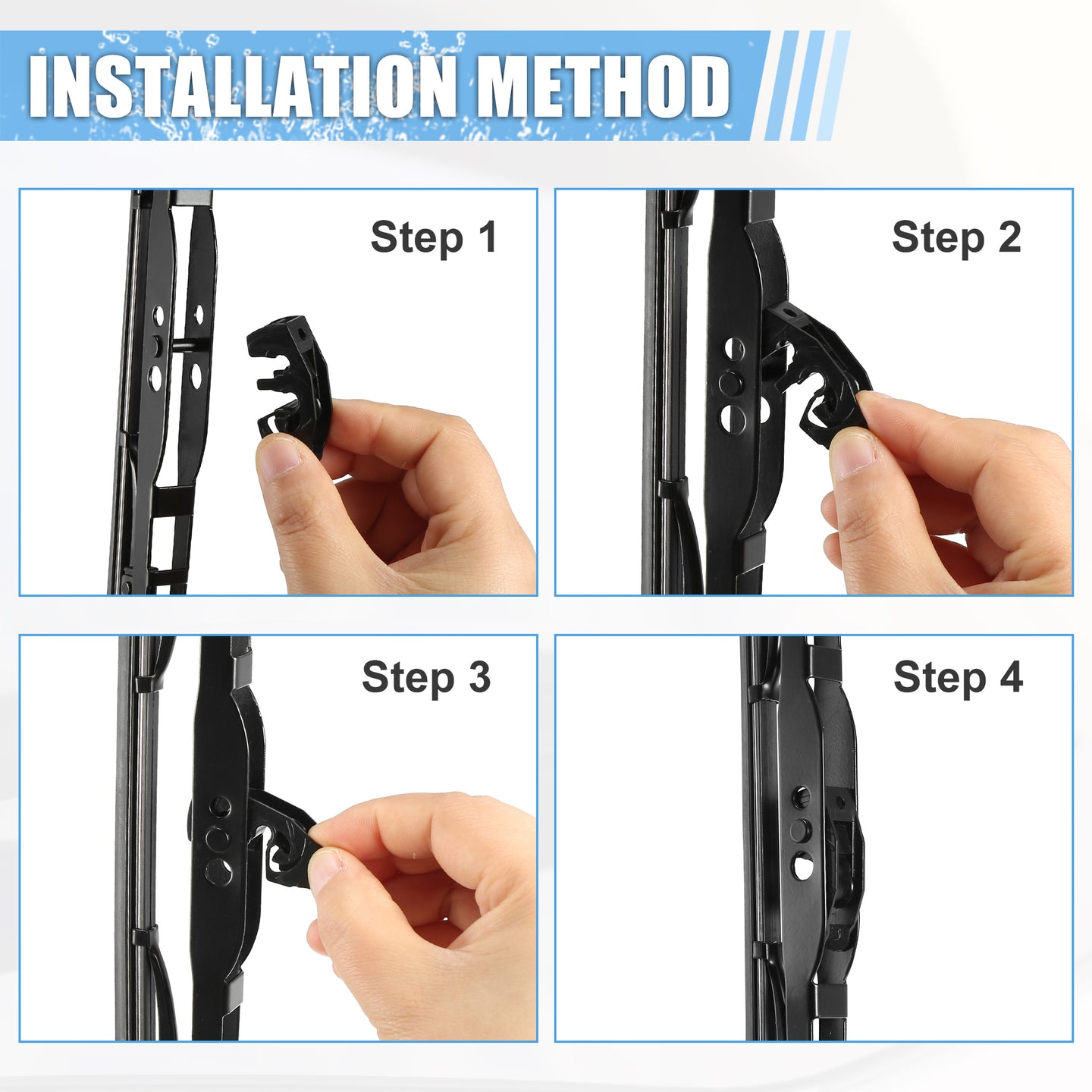 INSTALLATION METHOD

Step 1

Step 2

Step 3

Step 4