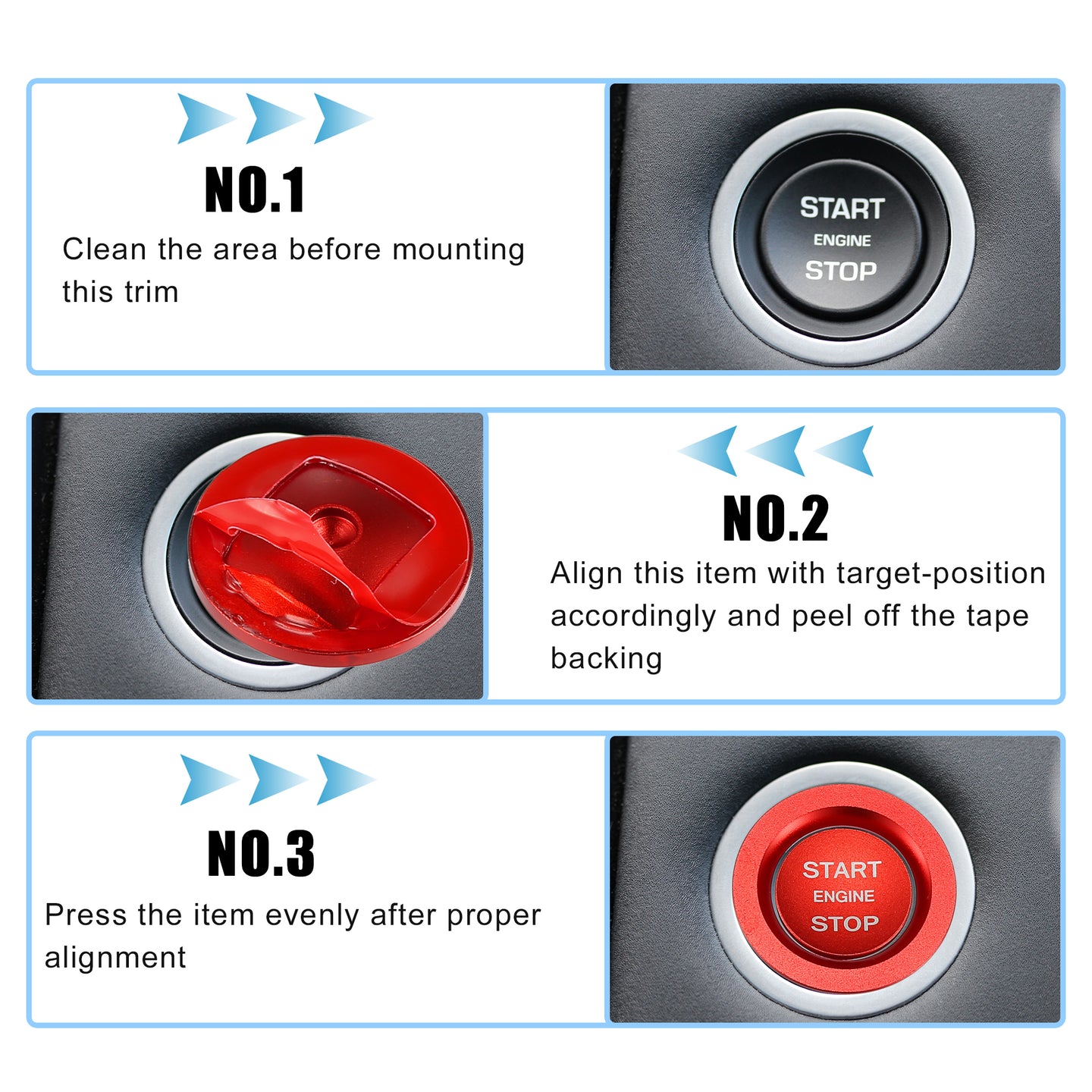 NO.1

Clean the area before mounting this trim

START
ENGINE
STOP

NO.2

Align this item with target-position accordingly and peel off the tape backing

NO.3

Press the item evenly after proper alignment

START
ENGINE
STOP