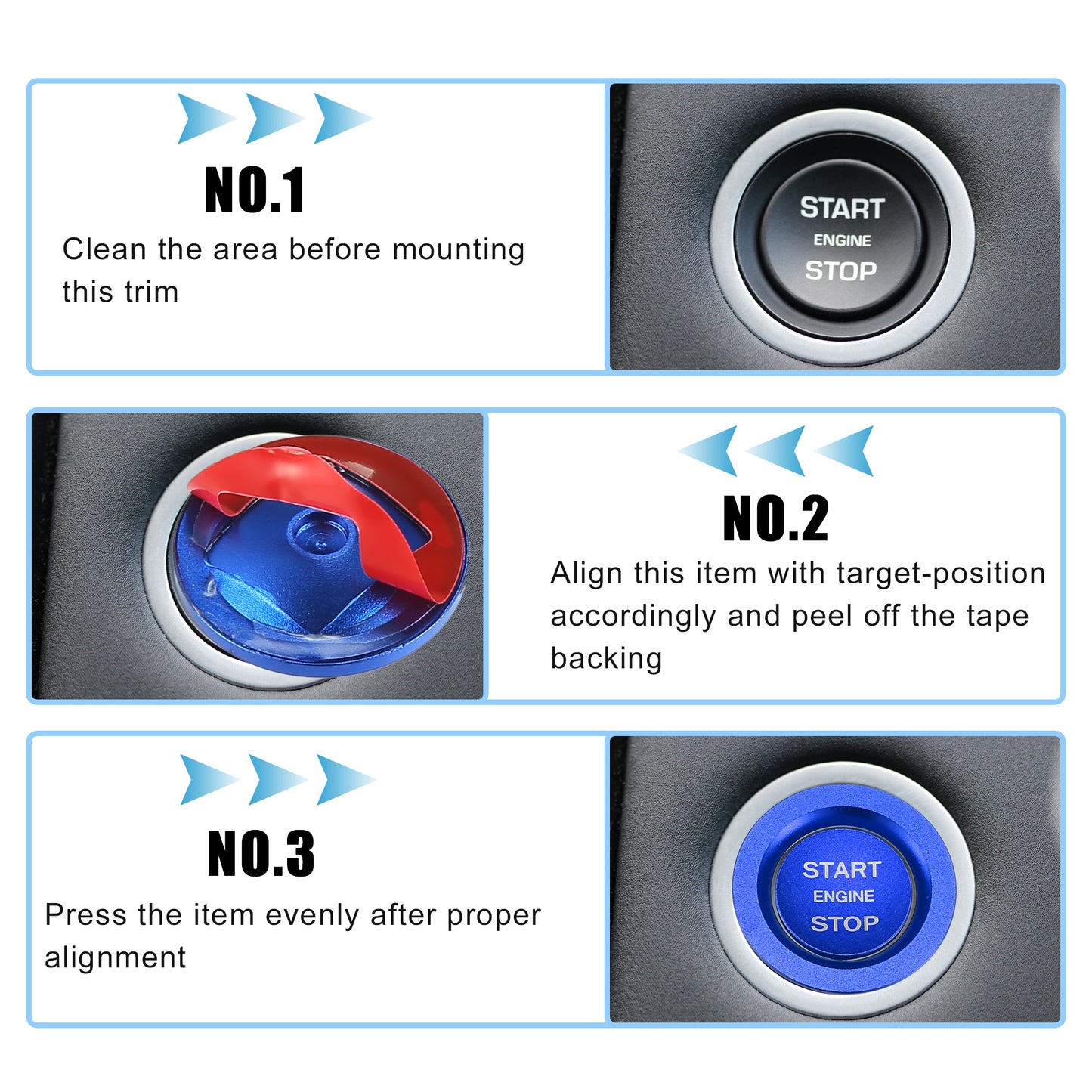 NO.1

Clean the area before mounting this trim

START
ENGINE
STOP

NO.2

Align this item with target-position accordingly and peel off the tape backing

NO.3

Press the item evenly after proper alignment

START
ENGINE
STOP