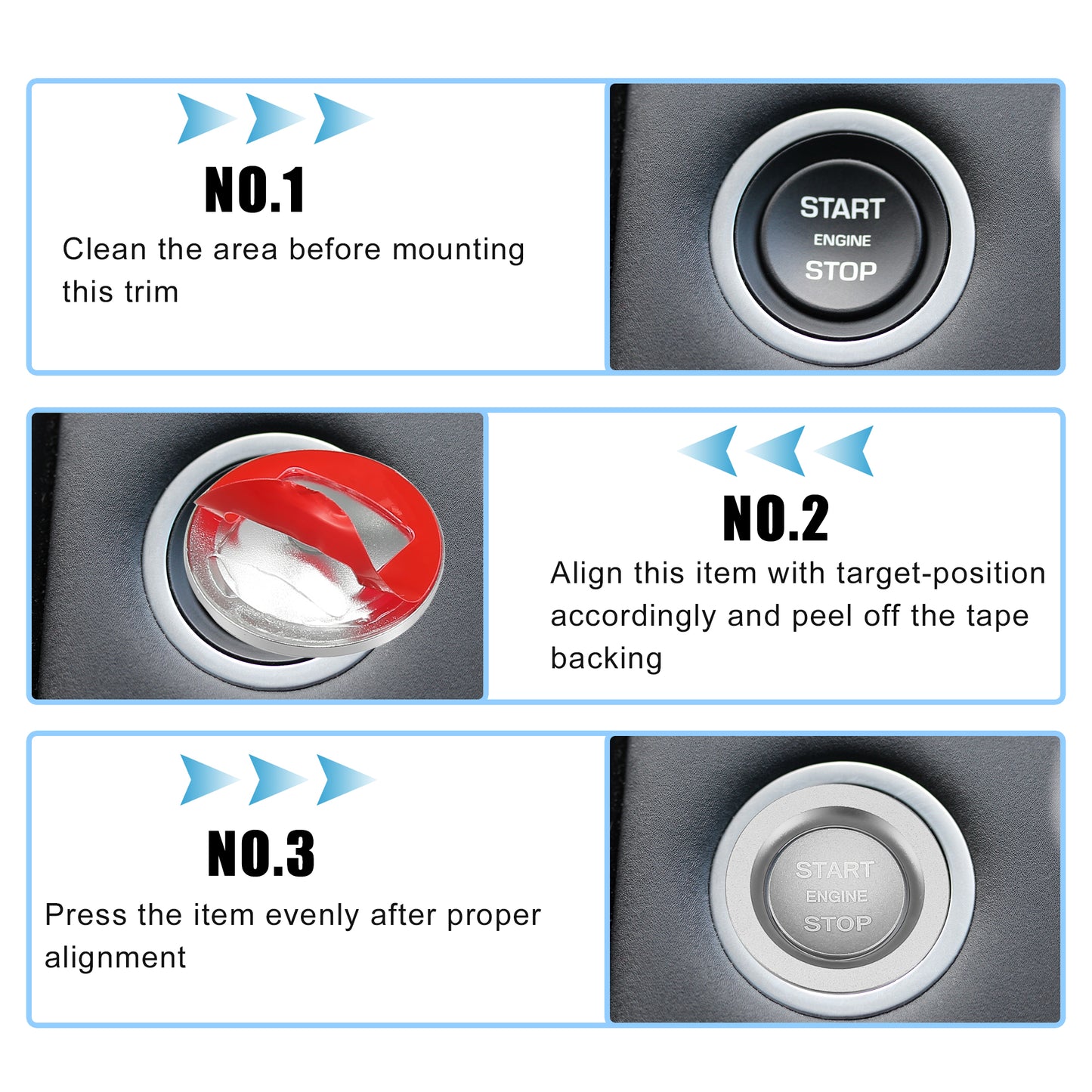 NO.1
Clean the area before mounting this trim

START
ENGINE
STOP

NO.2
Align this item with target-position accordingly and peel off the tape backing

NO.3
Press the item evenly after proper alignment

START
ENGINE
STOP