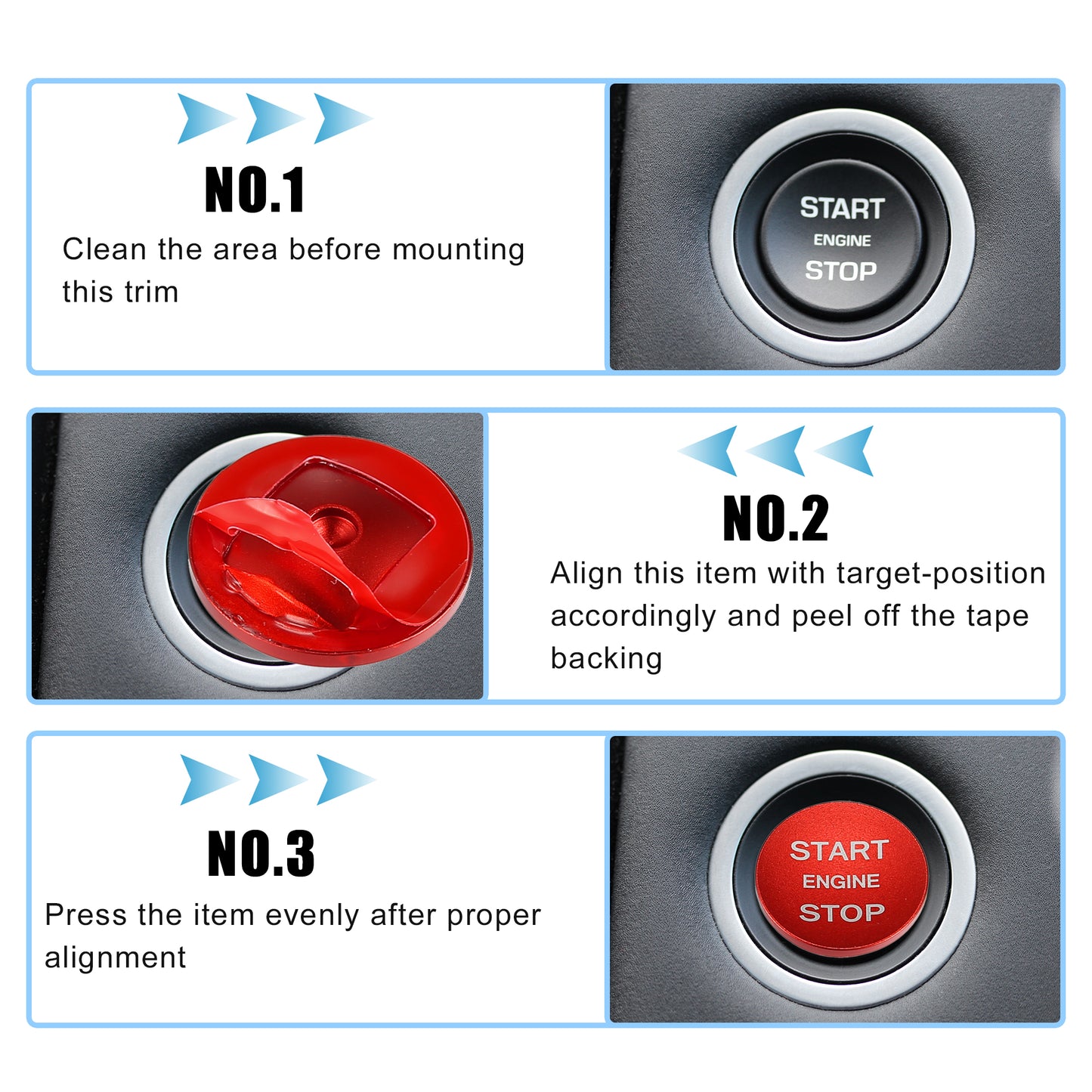 NO.1

Clean the area before mounting this trim

START
ENGINE
STOP

NO.2

Align this item with target-position accordingly and peel off the tape backing

NO.3

Press the item evenly after proper alignment

START
ENGINE
STOP