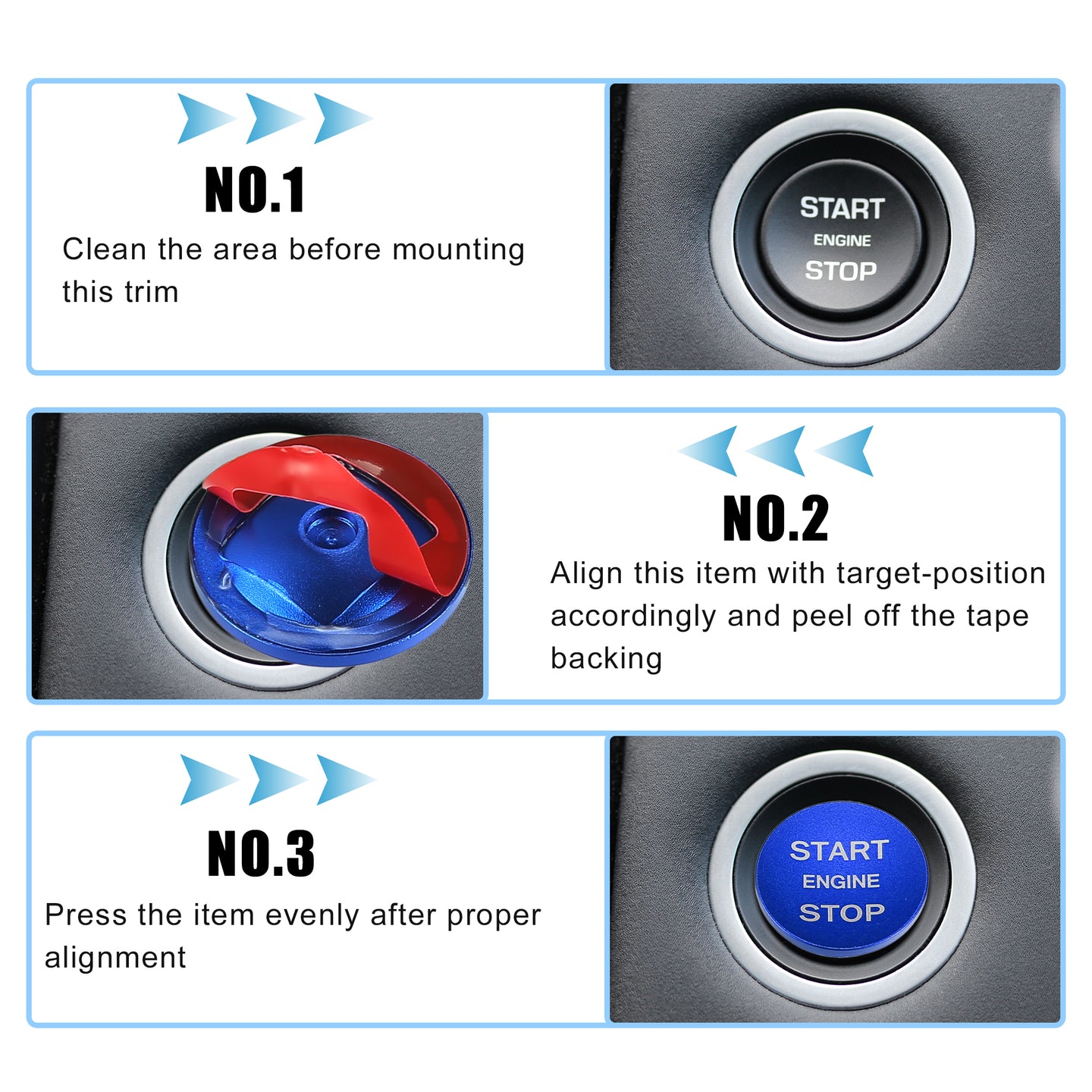 NO.1

Clean the area before mounting this trim

START
ENGINE
STOP

NO.2

Align this item with target-position accordingly and peel off the tape backing

NO.3

Press the item evenly after proper alignment

START
ENGINE
STOP