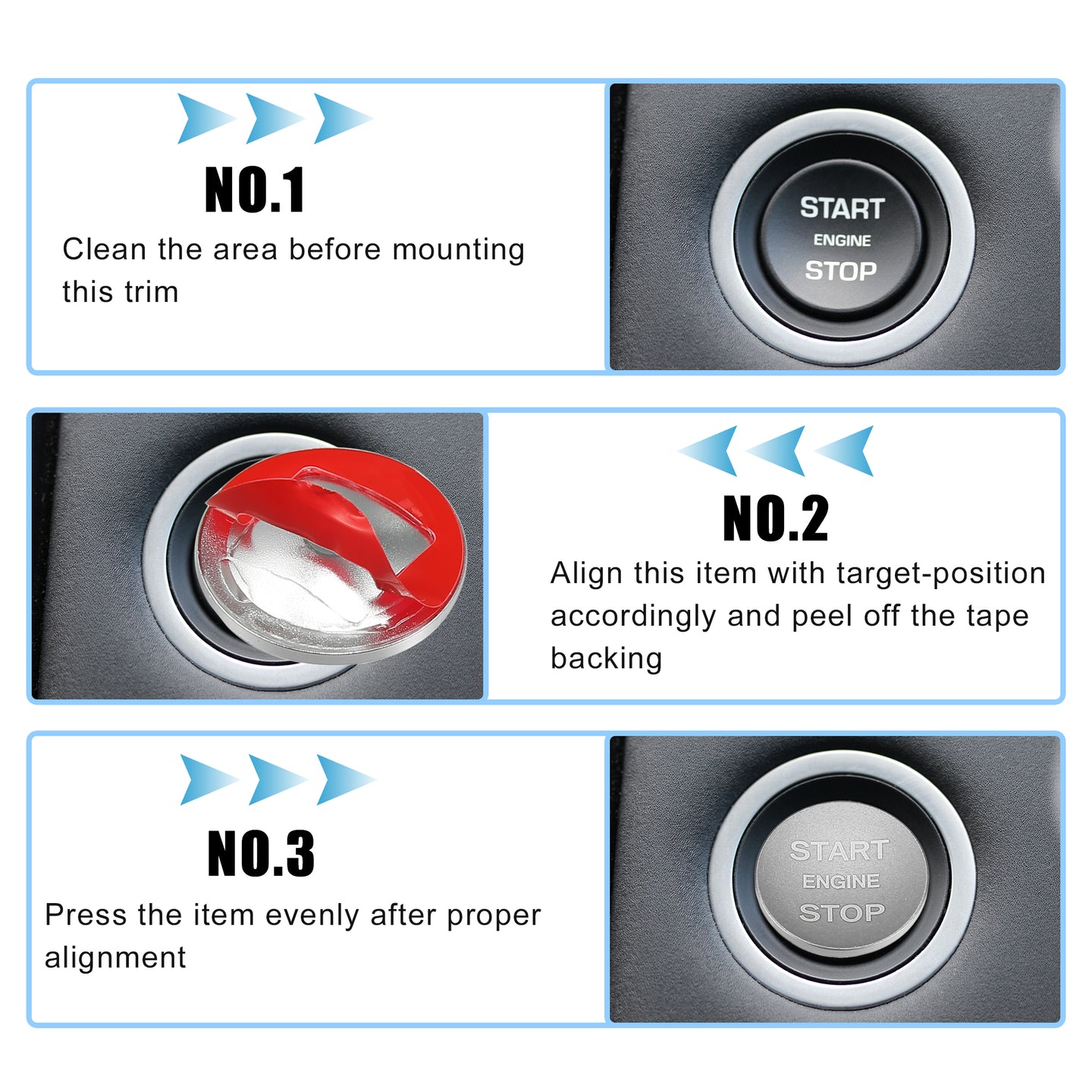 NO.1

Clean the area before mounting this trim

START
ENGINE
STOP

NO.2

Align this item with target-position accordingly and peel off the tape backing

NO.3

Press the item evenly after proper alignment

START
ENGINE
STOP